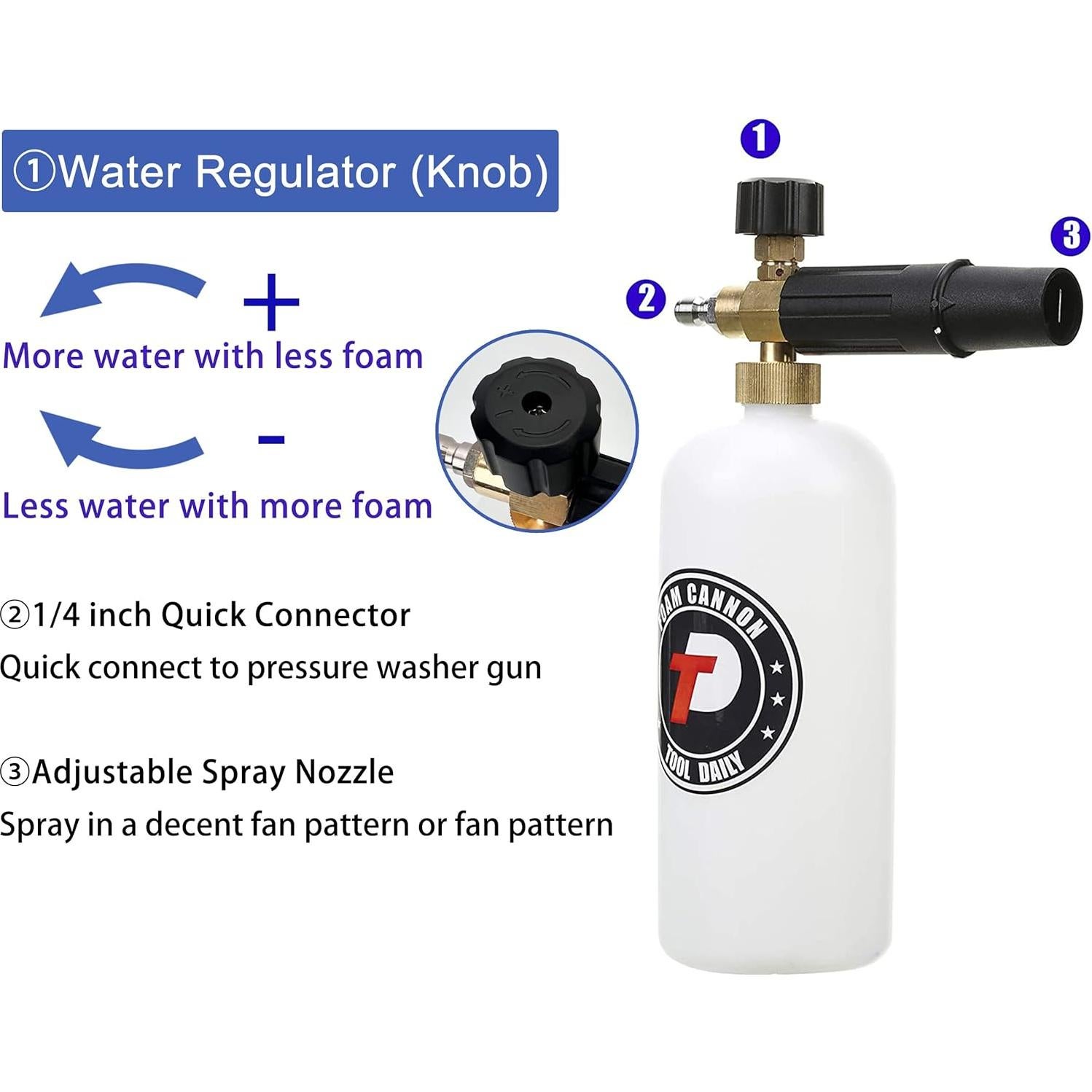 ①Water Regulator (Knob)

+

More water with less foam

-

Less water with more foam

②1/4 inch Quick Connector

Quick connect to pressure washer gun

③Adjustable Spray Nozzle

Spray in a decent fan pattern or fan pattern

1

2

3

FOAM CANNON

TD

TOOL DAILY