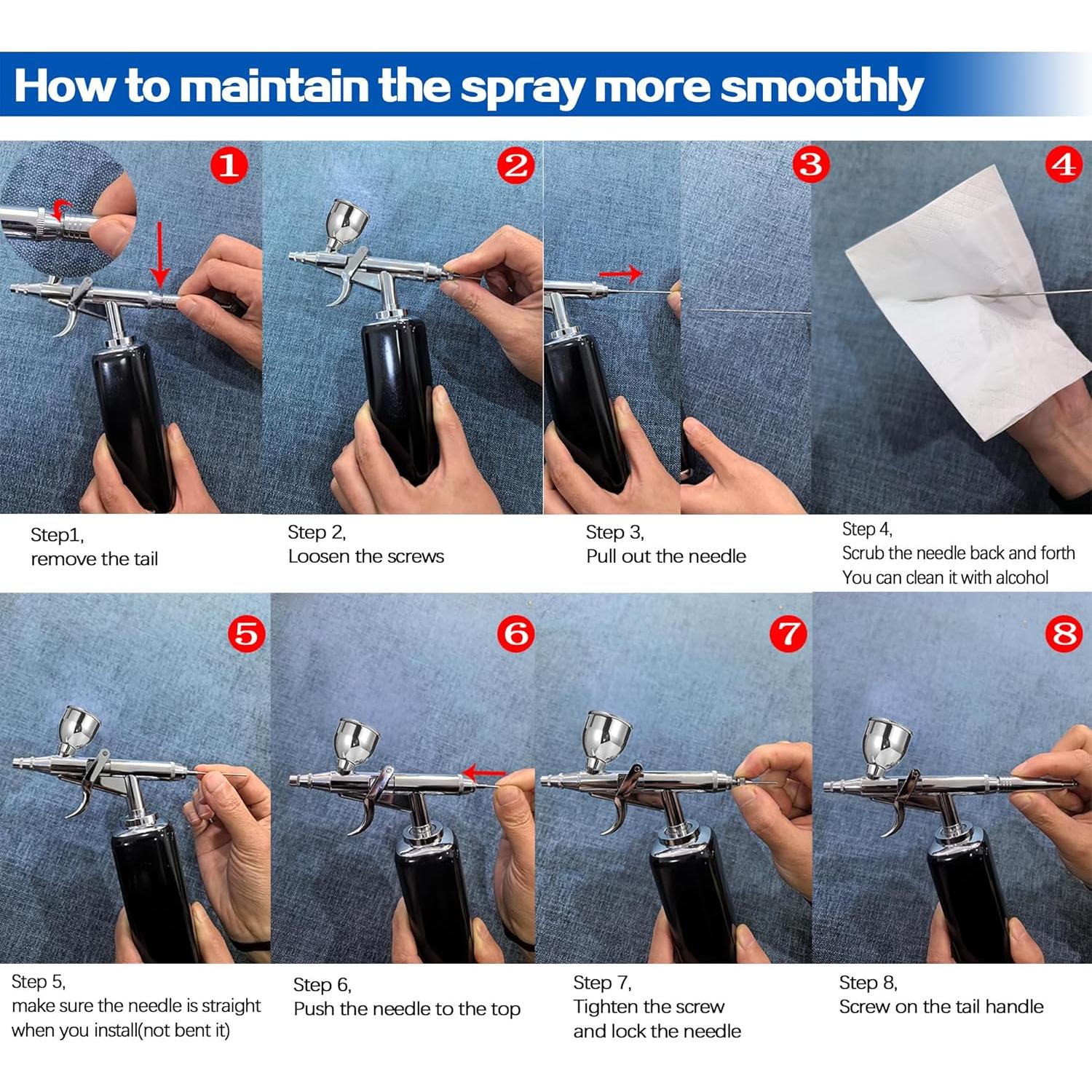 How to maintain the spray more smoothly

1

2

3

4

Step1,
remove the tail

Step 2,
Loosen the screws

Step 3,
Pull out the needle

Step 4,
Scrub the needle back and forth
You can clean it with alcohol

5

6

7

8

Step 5,
make sure the needle is straight when you install(not bent it)

Step 6,
Push the needle to the top

Step 7,
Tighten the screw and lock the needle

Step 8,
Screw on the tail handle