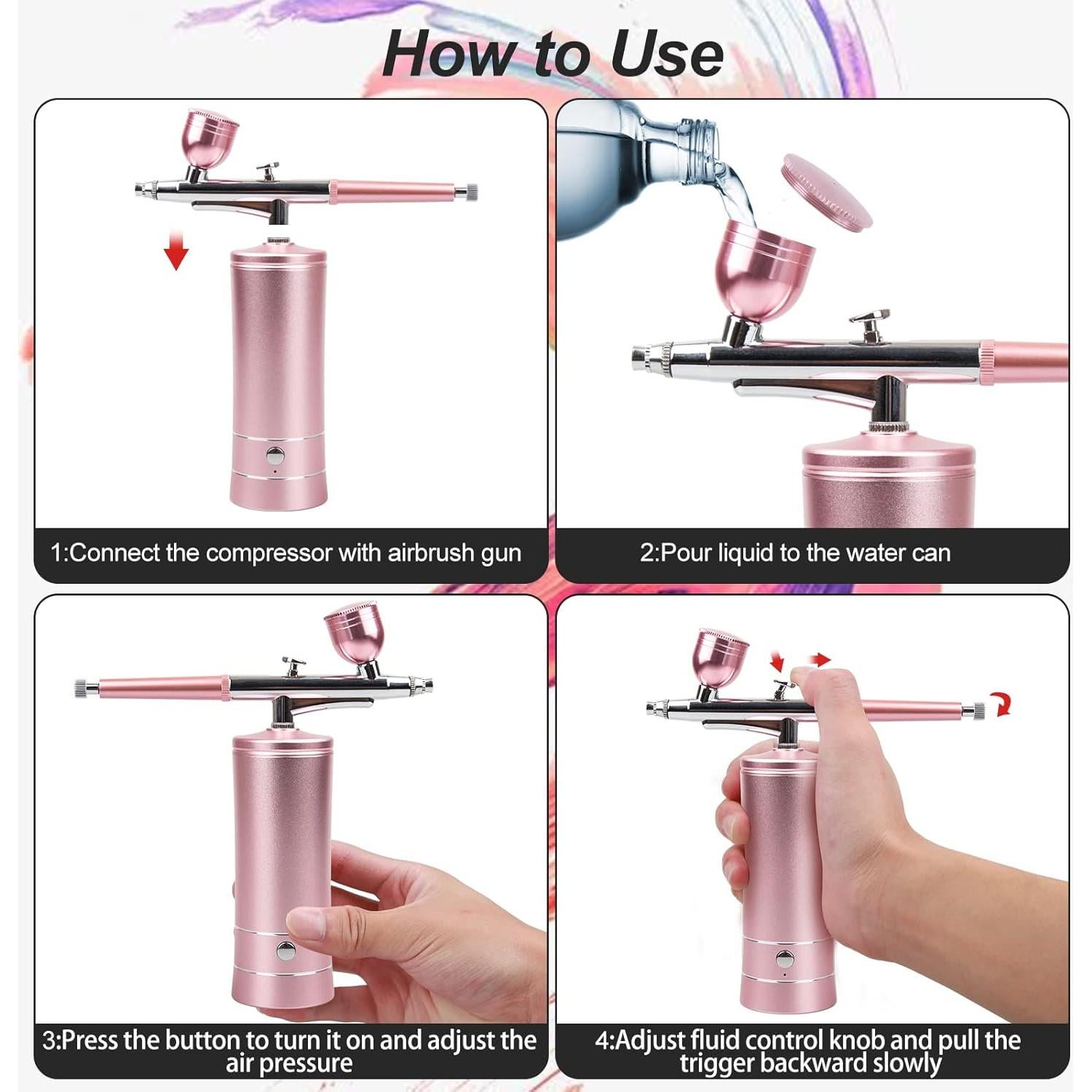 How to Use

1:Connect the compressor with airbrush gun

2:Pour liquid to the water can

3:Press the button to turn it on and adjust the air pressure

4:Adjust fluid control knob and pull the trigger backward slowly