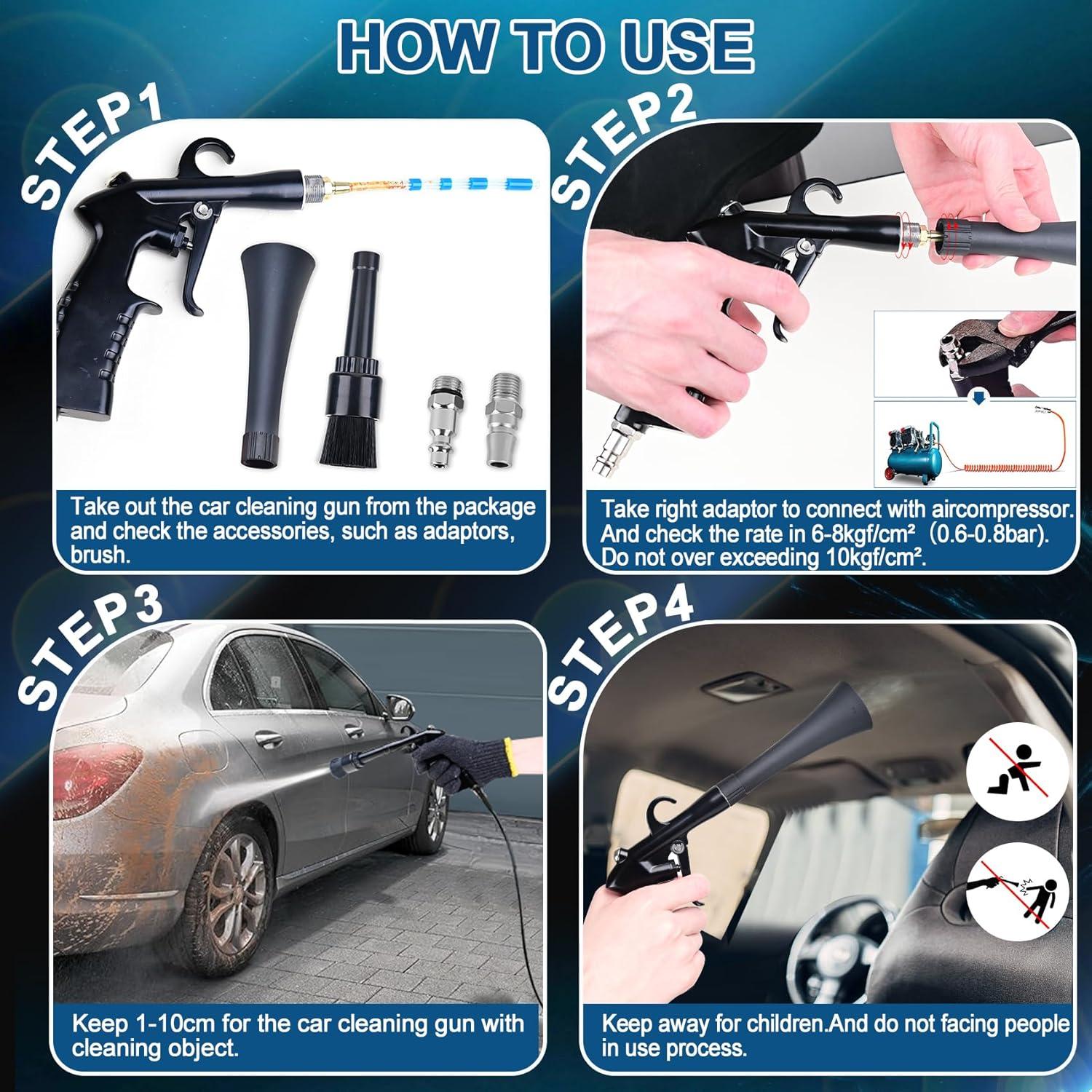 HOW TO USE

STEP1

Take out the car cleaning gun from the package and check the accessories, such as adaptors, brush.

STEP2

Take right adaptor to connect with aircompressor. And check the rate in 6-8kgf/cm² (0.6-0.8bar). Do not over exceeding 10kgf/cm².

STEP3

Keep 1-10cm for the car cleaning gun with cleaning object.

STEP4

Keep away for children.And do not facing people in use process.