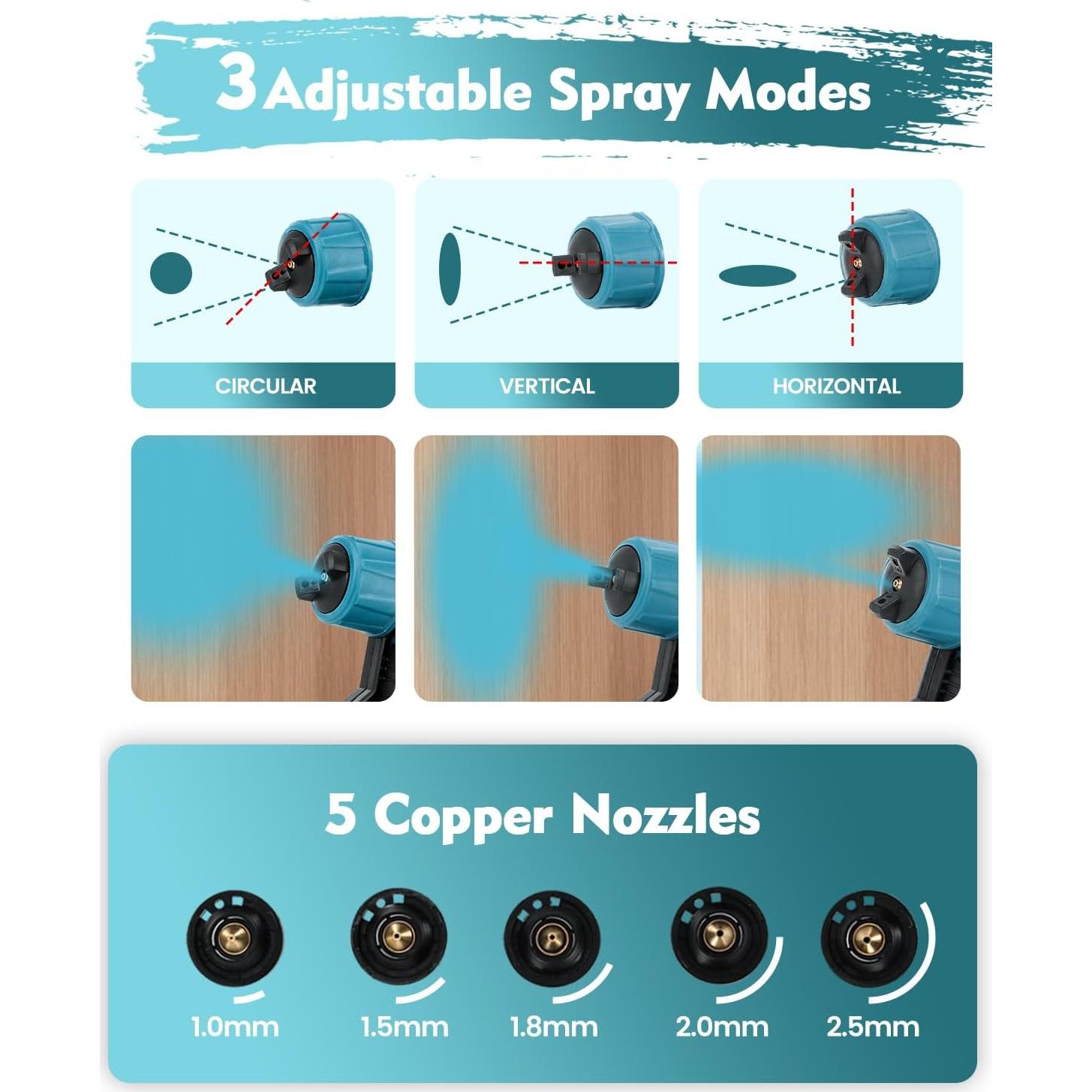 3 Adjustable Spray Modes

CIRCULAR

VERTICAL

HORIZONTAL

5 Copper Nozzles

1.0mm

1.5mm

1.8mm

2.0mm

2.5mm