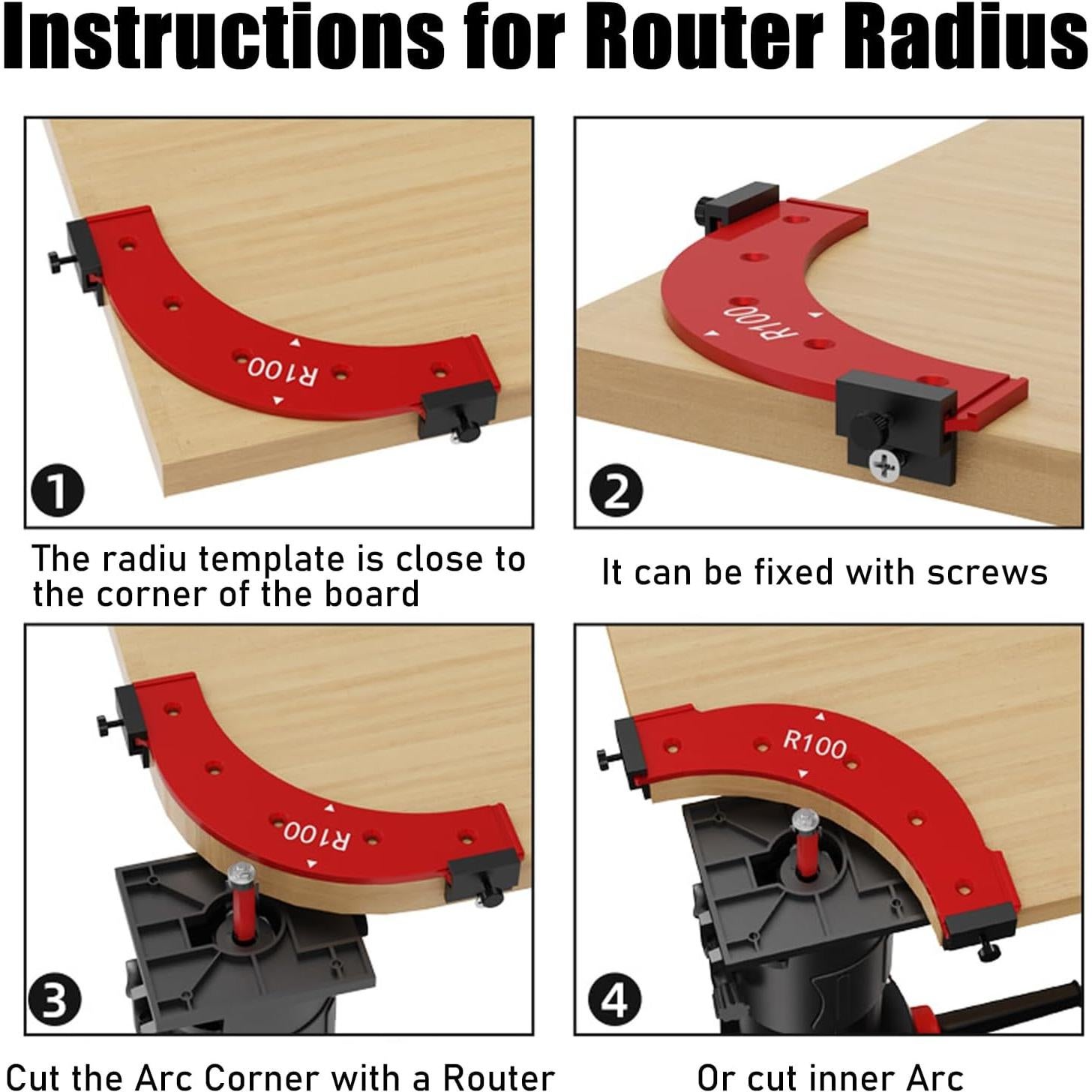 Instructions for Router Radius

R100

1

The radiu template is close to the corner of the board

R100

2

It can be fixed with screws

R100

3

Cut the Arc Corner with a Router

R100

4

Or cut inner Arc