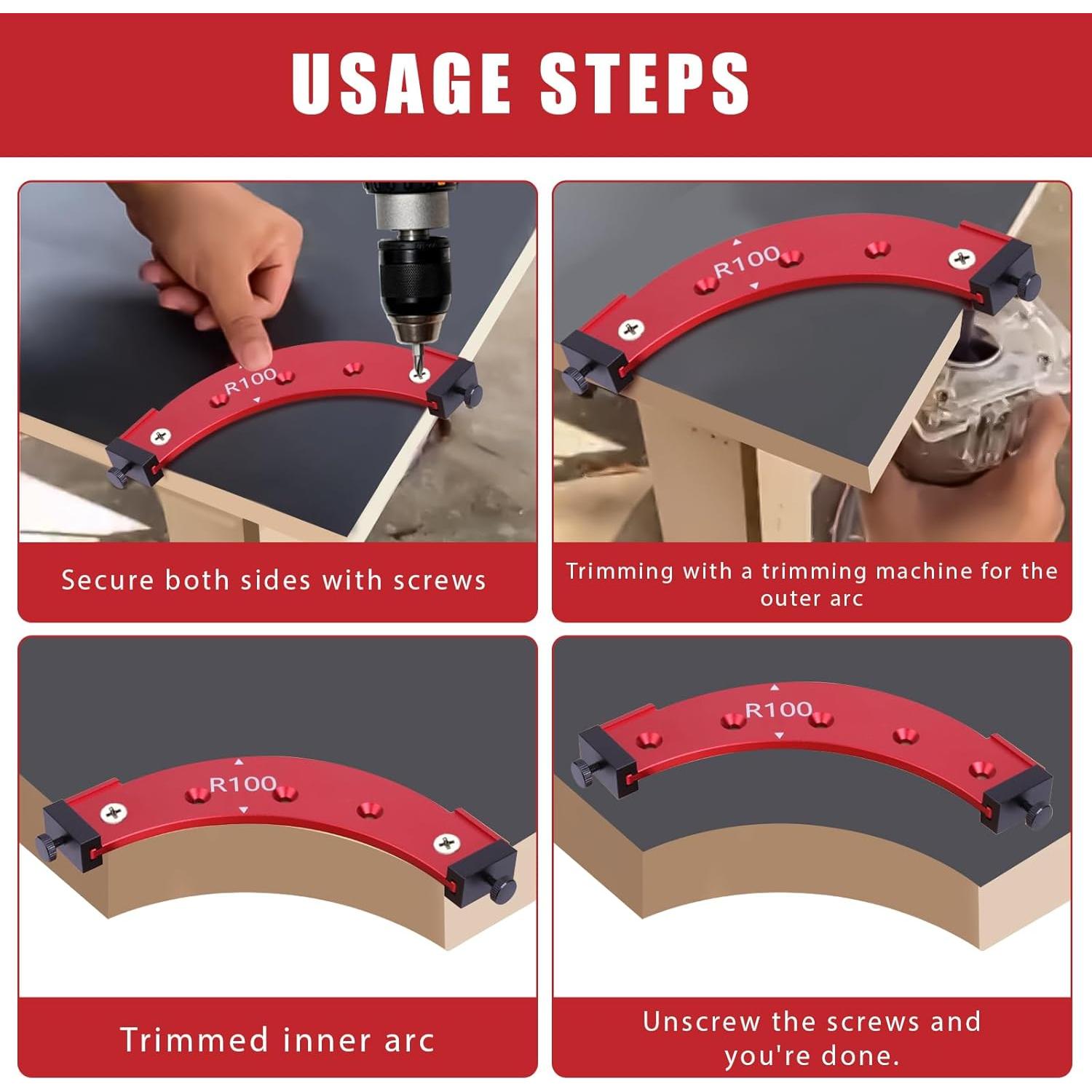 USAGE STEPS

R100

Secure both sides with screws

R100

Trimming with a trimming machine for the outer arc

R100

Trimmed inner arc

R100

Unscrew the screws and you're done.