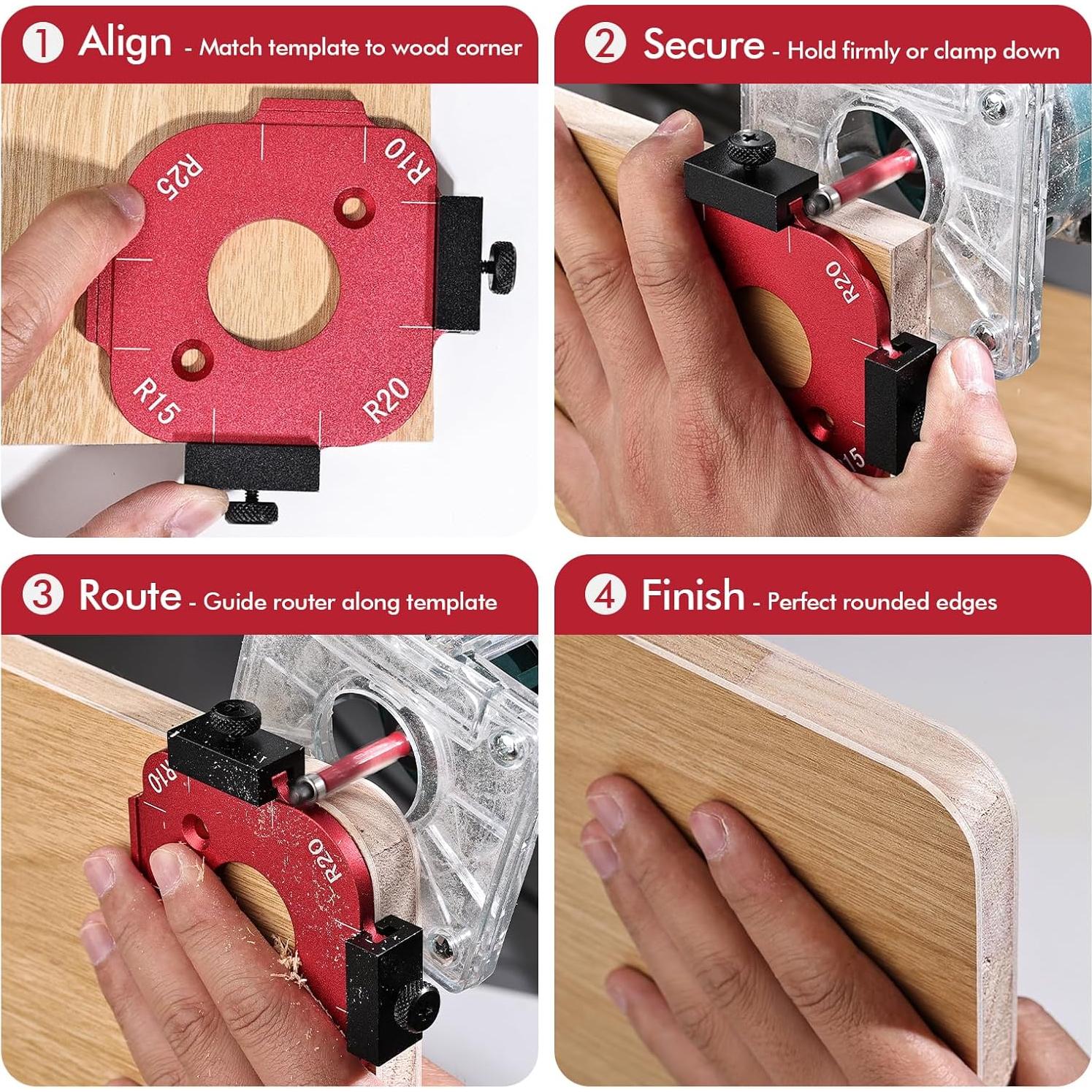 1 Align - Match template to wood corner

R25

R10

R15

R20

2 Secure - Hold firmly or clamp down

R20

15

3 Route - Guide router along template

R10

R20

4 Finish - Perfect rounded edges