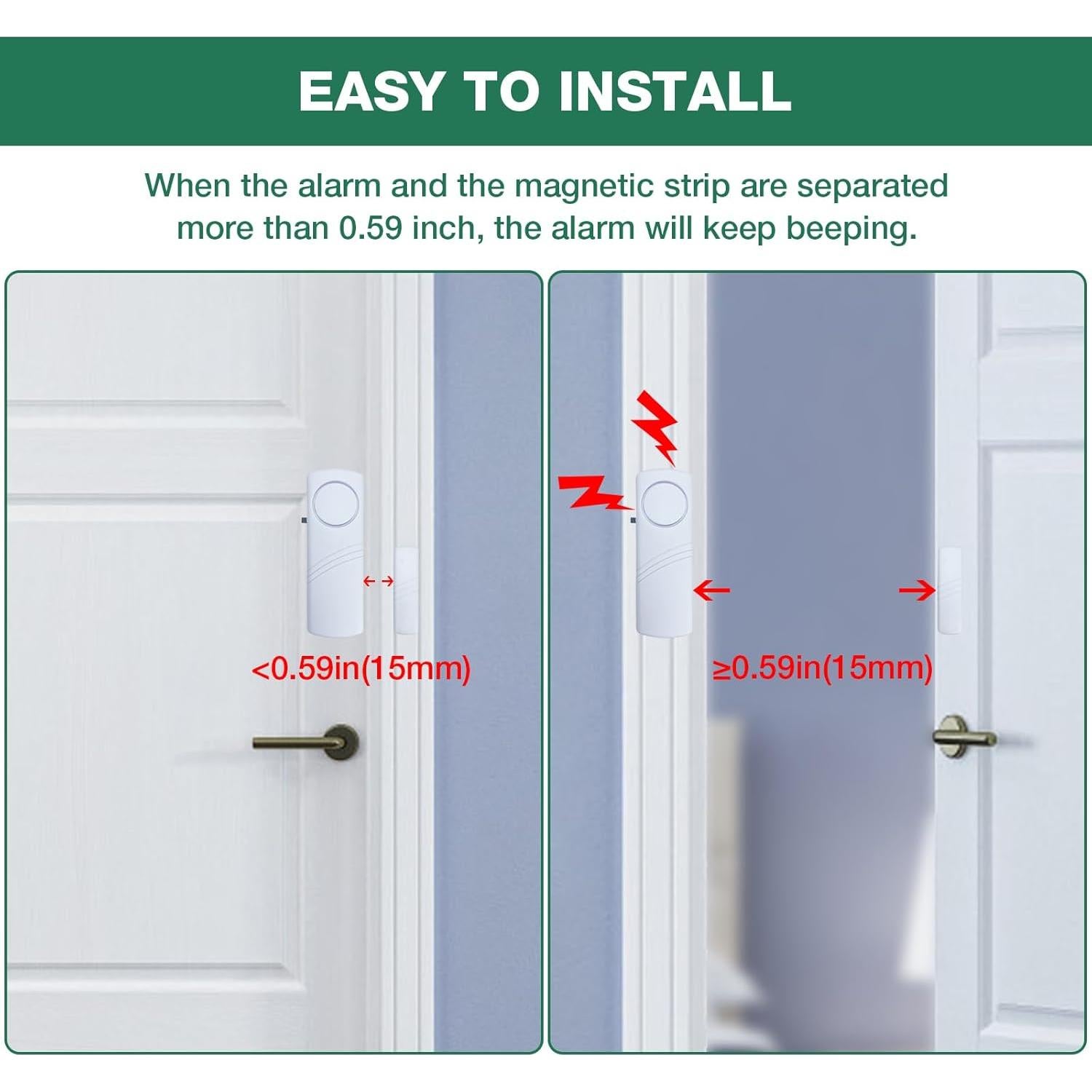 EASY TO INSTALL

When the alarm and the magnetic strip are separated more than 0.59 inch, the alarm will keep beeping.

<0.59in(15mm)

≥0.59in(15mm)