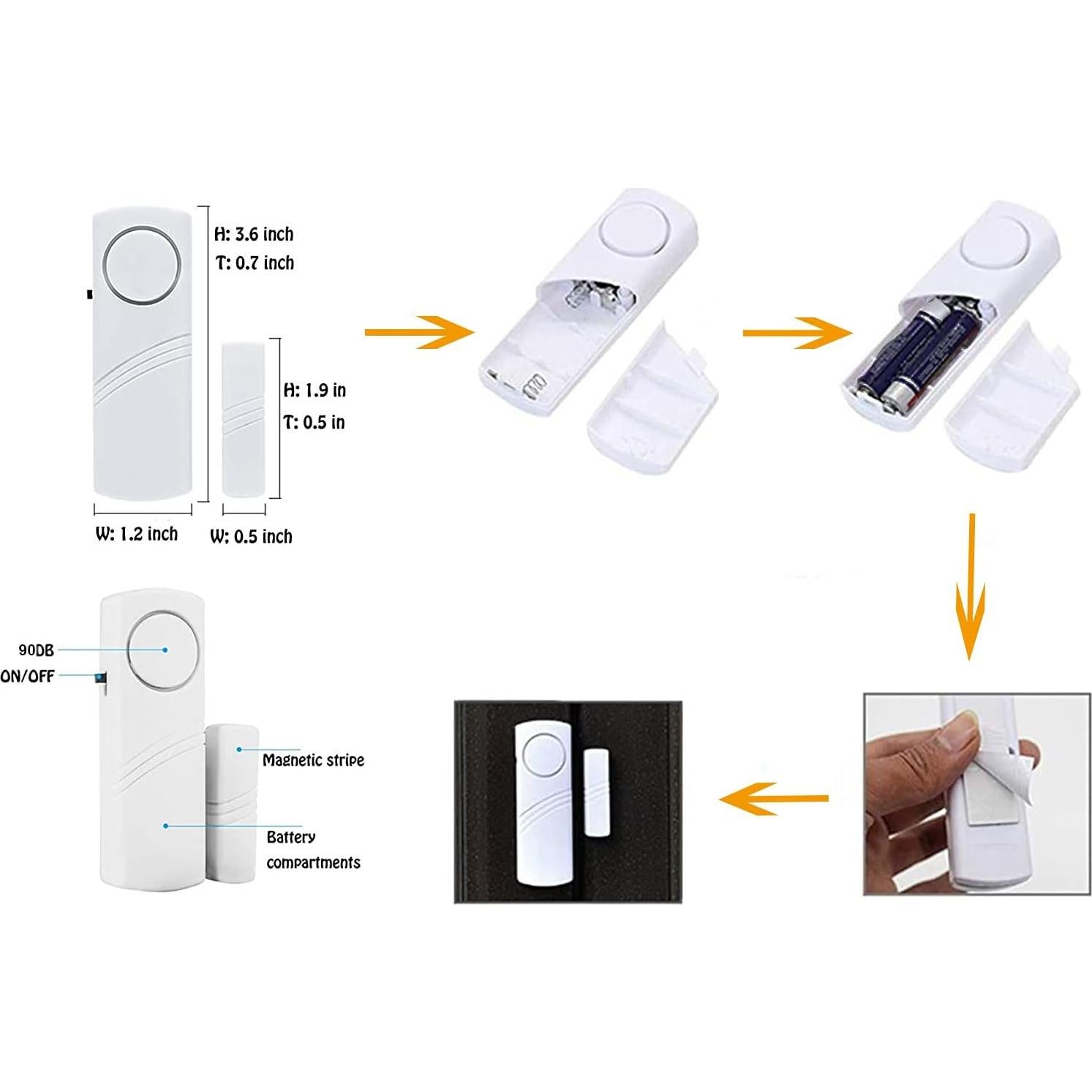 H: 3.6 inch
T: 0.7 inch

H: 1.9 in
T: 0.5 in

W: 1.2 inch
W: 0.5 inch

90DB
ON/OFF
Magnetic stripe
Battery compartments