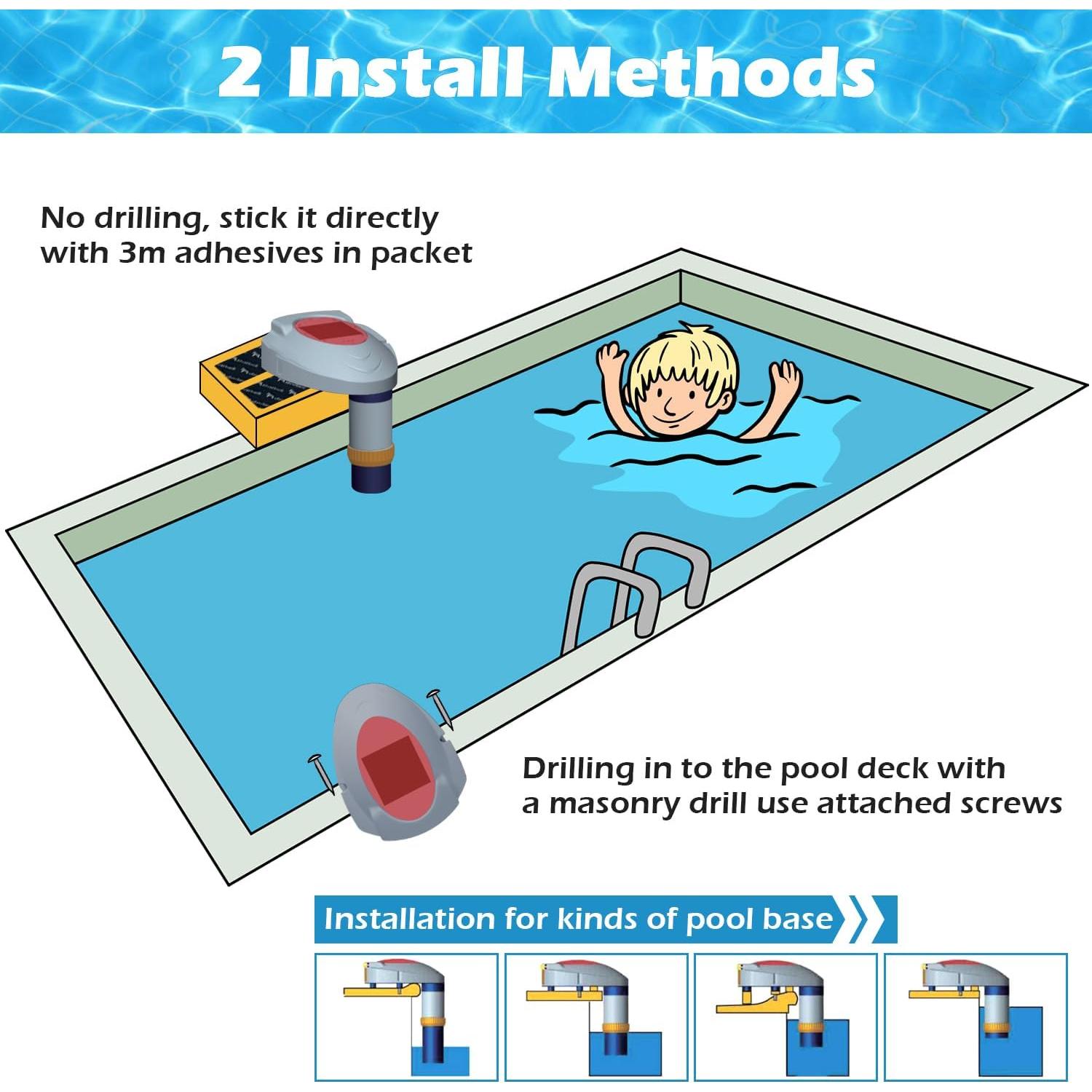 2 Install Methods

No drilling, stick it directly with 3m adhesives in packet

Drilling in to the pool deck with a masonry drill use attached screws

Installation for kinds of pool base