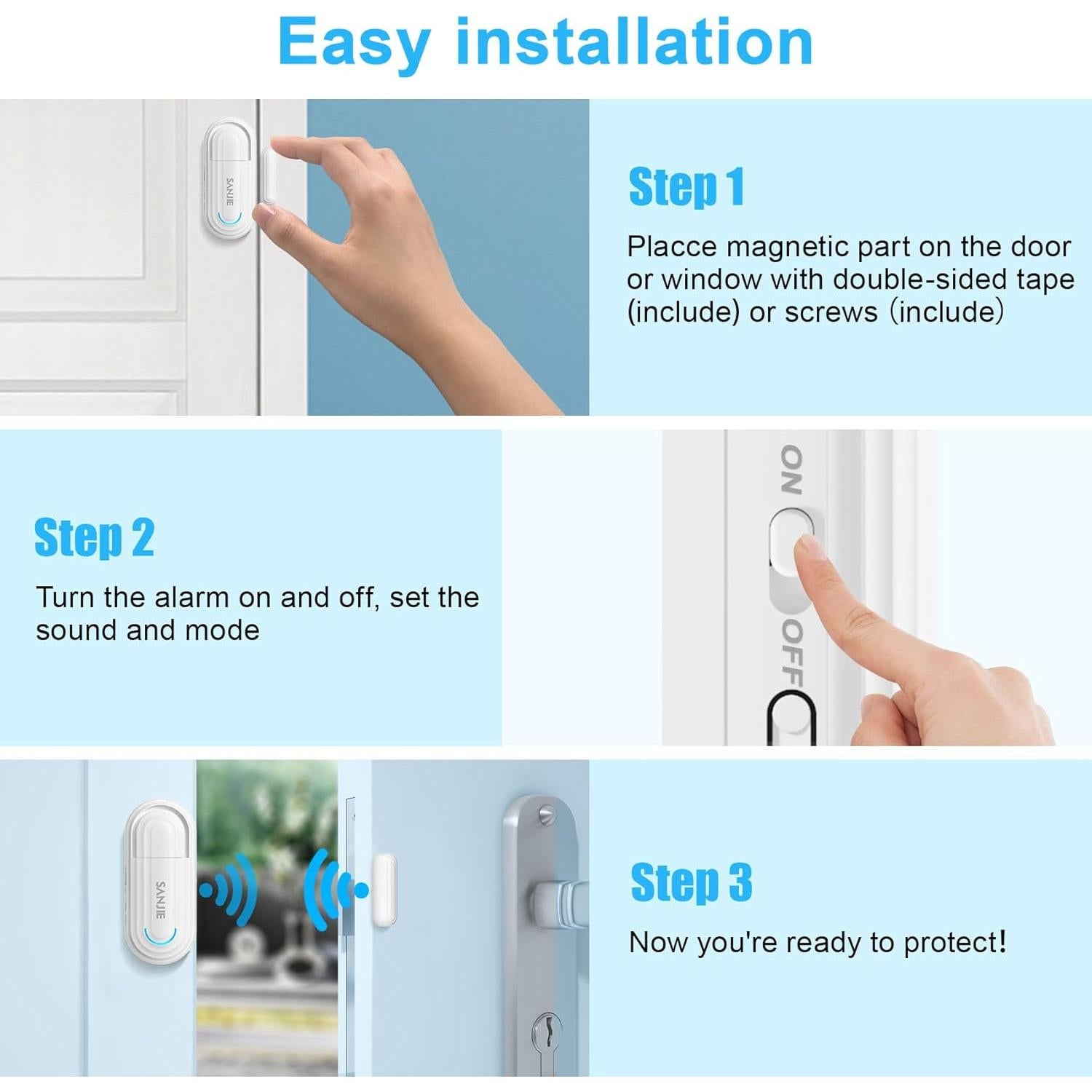 Easy installation

SANJIE

Step 1

Placce magnetic part on the door or window with double-sided tape (include) or screws (include)

Step 2

Turn the alarm on and off, set the sound and mode

ON

OFF

SANJIE

Step 3

Now you're ready to protect!