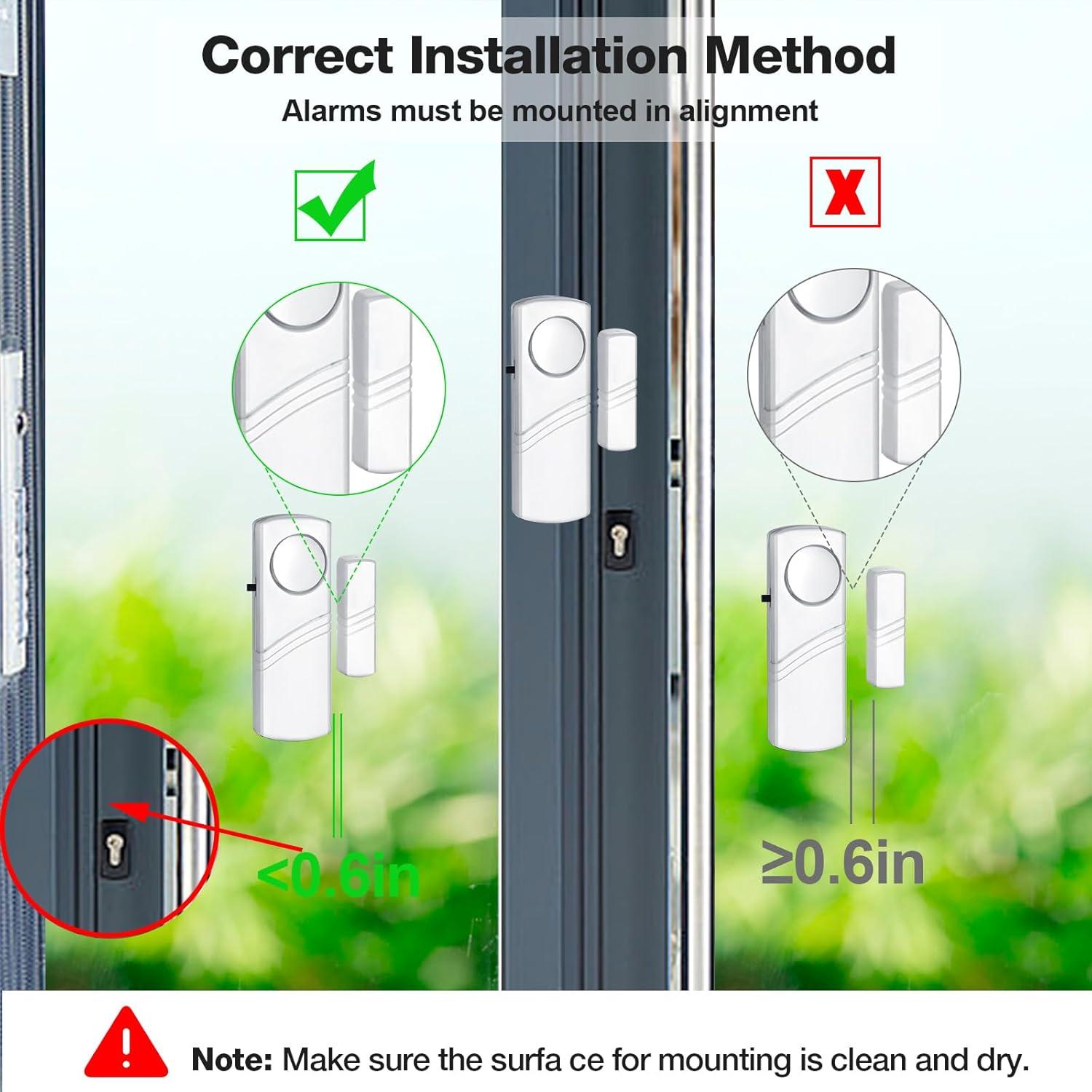 Correct Installation Method

Alarms must be mounted in alignment

X

<0.6in

≥0.6in

Note: Make sure the surfa ce for mounting is clean and dry.