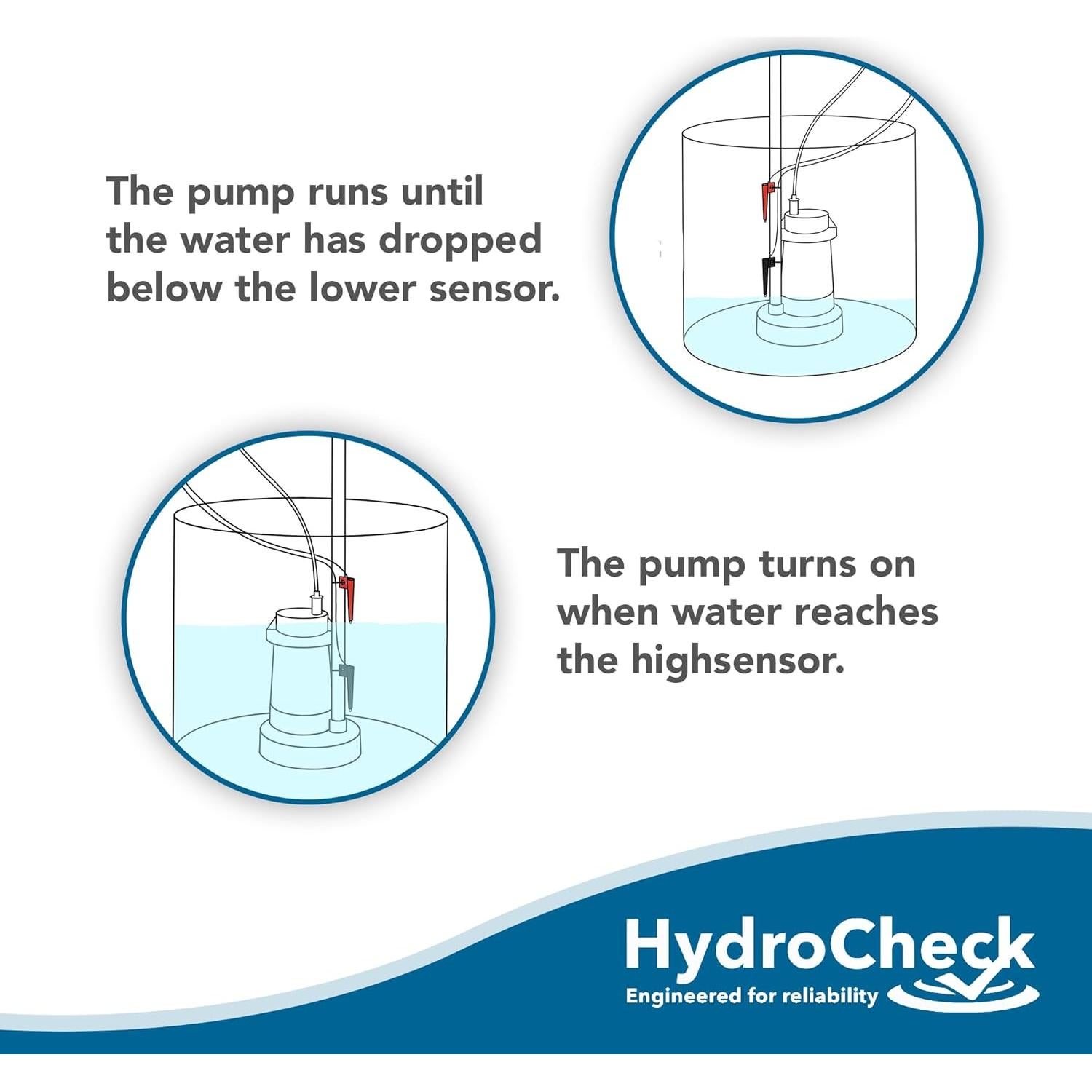 The pump runs until the water has dropped below the lower sensor.

The pump turns on when water reaches the highsensor.

HydroCheck
Engineered for reliability