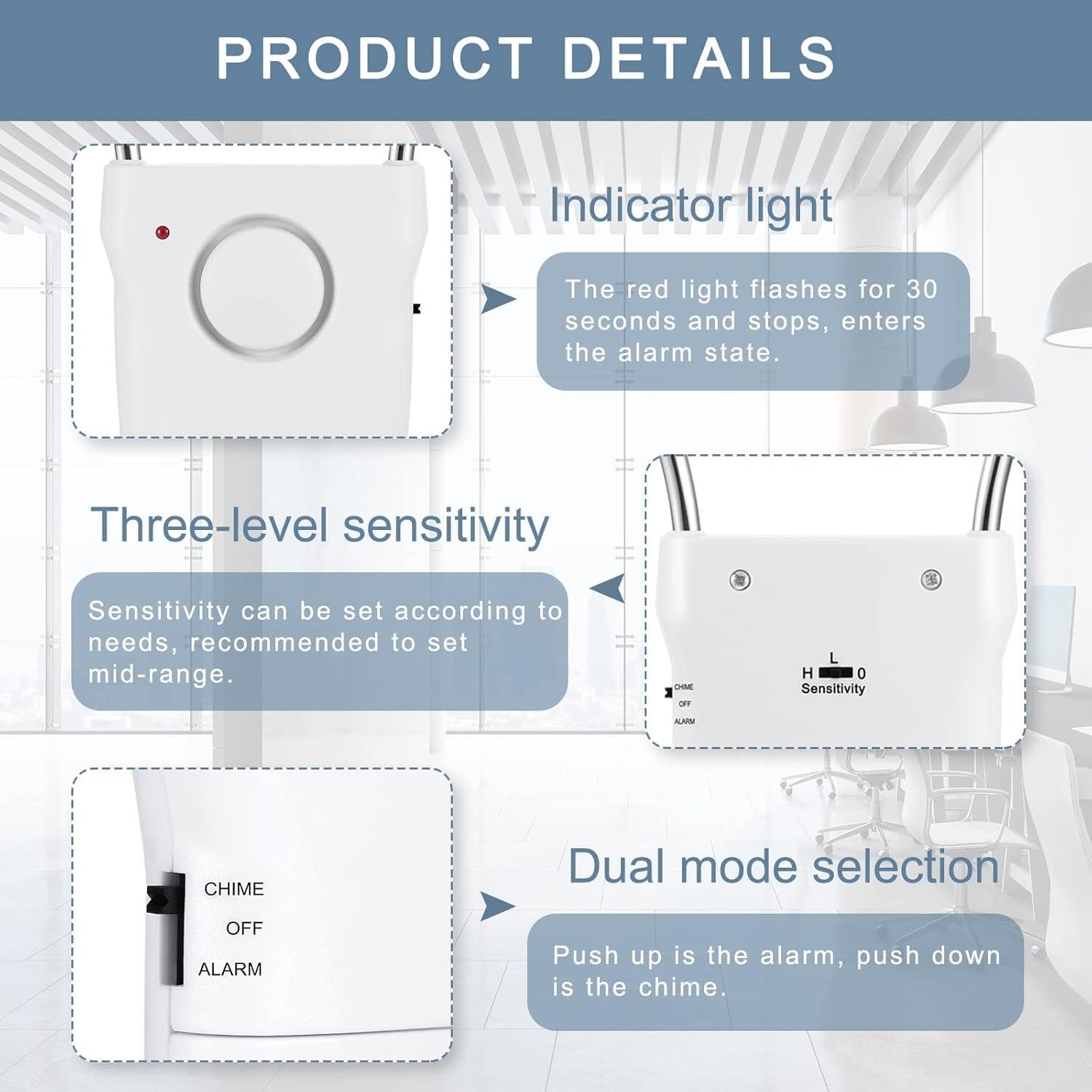 PRODUCT DETAILS

Indicator light

The red light flashes for 30 seconds and stops, enters the alarm state.

Three-level sensitivity

Sensitivity can be set according to needs, recommended to set mid-range.

L
H 0
Sensitivity

CHIME
OFF
ALARM

CHIME
OFF
ALARM

Dual mode selection

Push up is the alarm, push down is the chime.