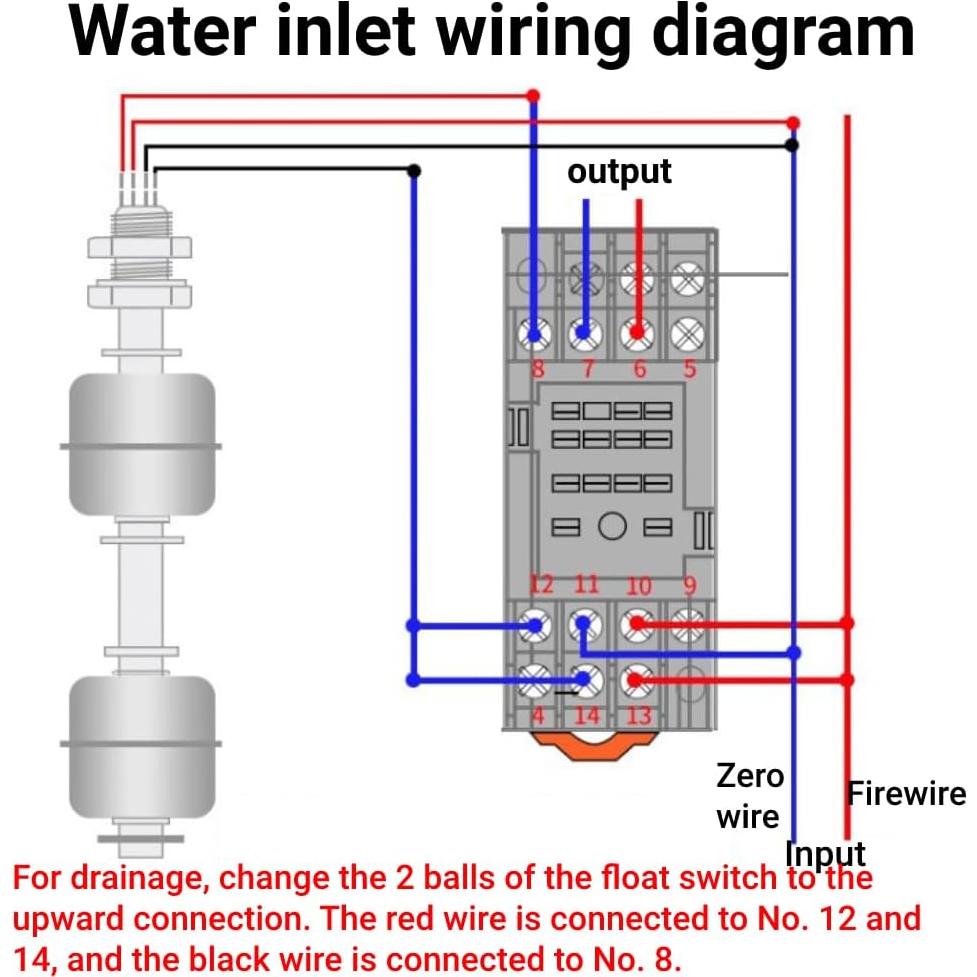 Water inlet wiring diagram

output

8 7 6 5

12 11 10 9

4 14 13

Zero wire

Firewire

Input

For drainage, change the 2 balls of the float switch to the upward connection. The red wire is connected to No. 12 and 14, and the black wire is connected to No. 8.