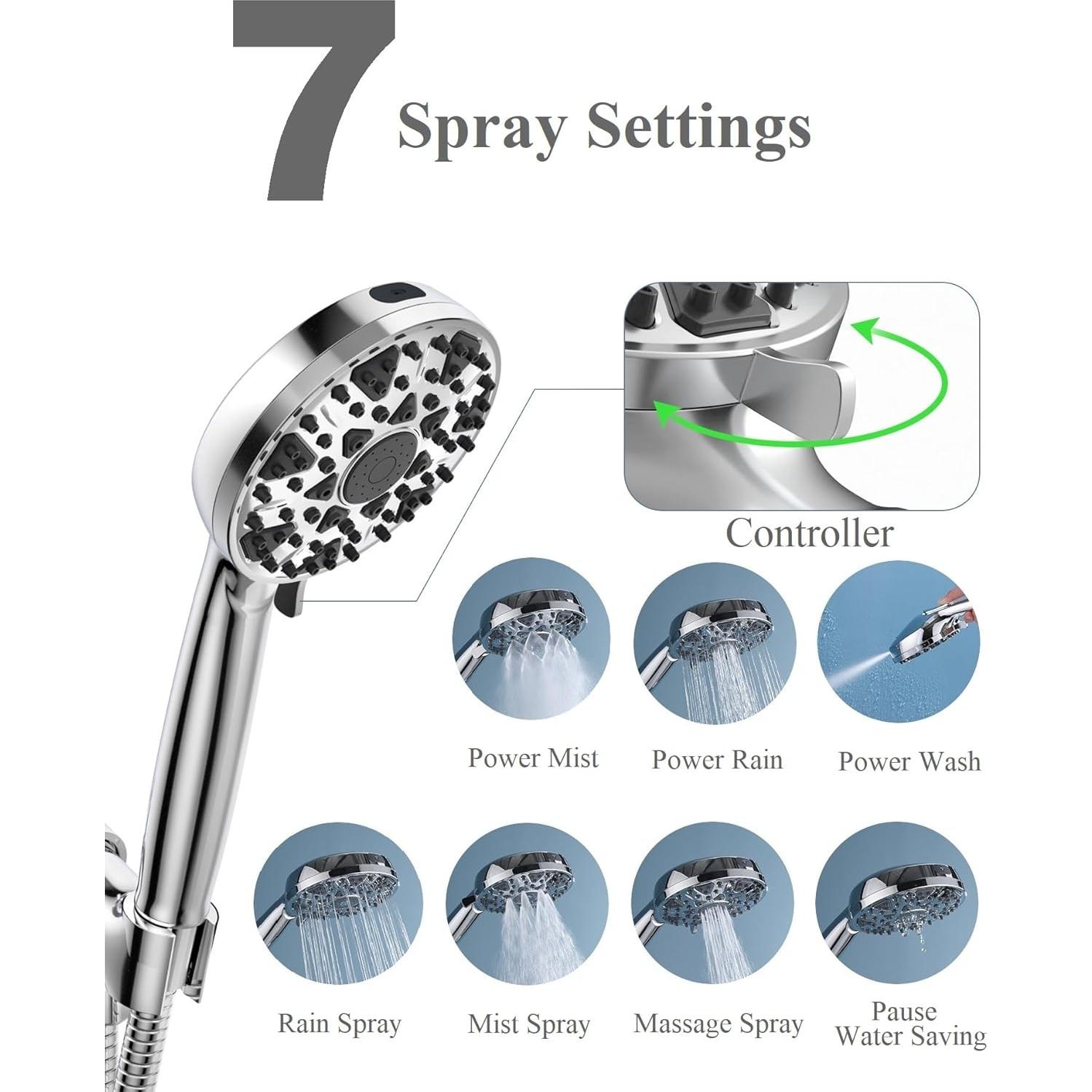 7 Spray Settings

Controller

Power Mist

Power Rain

Power Wash

Rain Spray

Mist Spray

Massage Spray

Pause
Water Saving