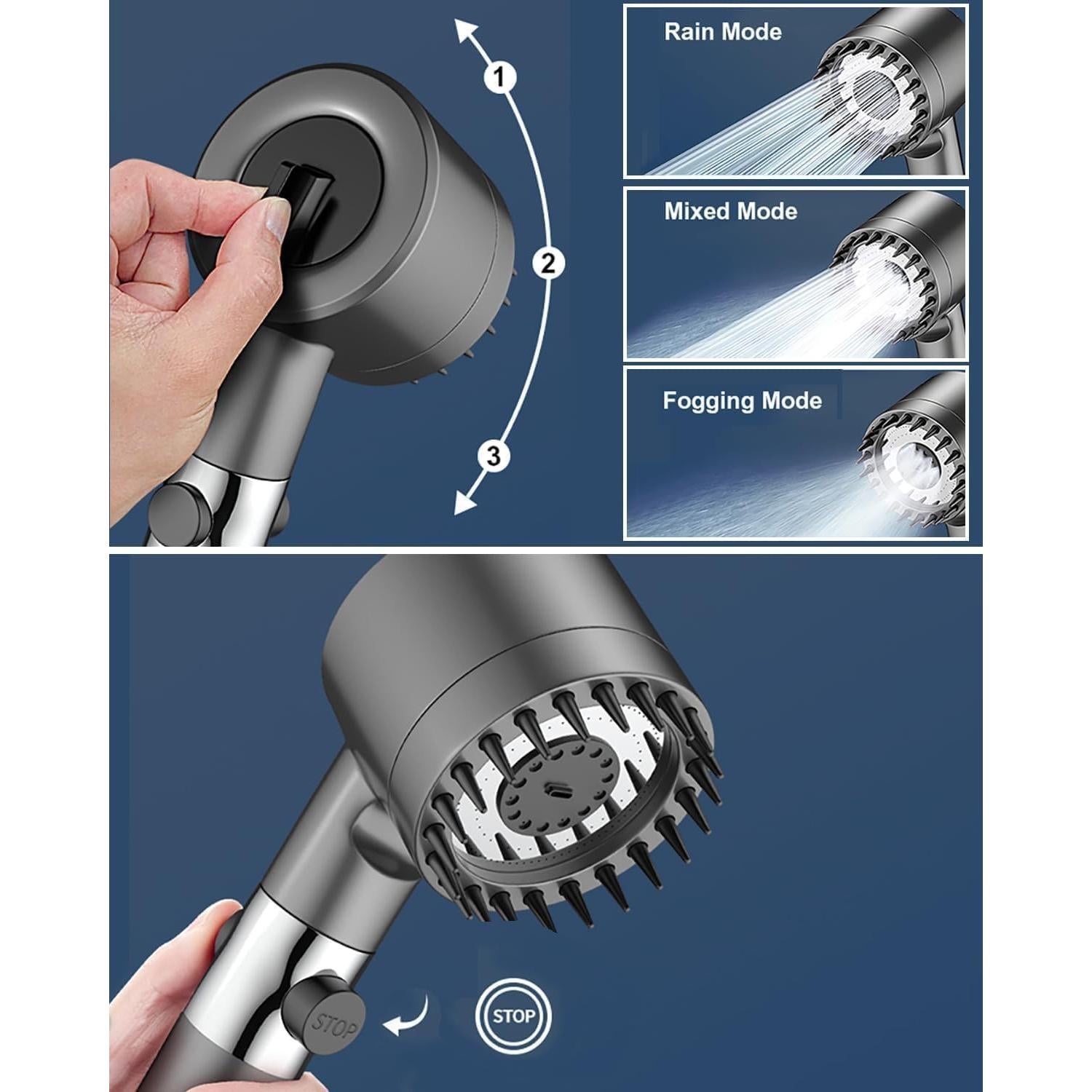 1
2
3

Rain Mode

Mixed Mode

Fogging Mode

STOP

STOP