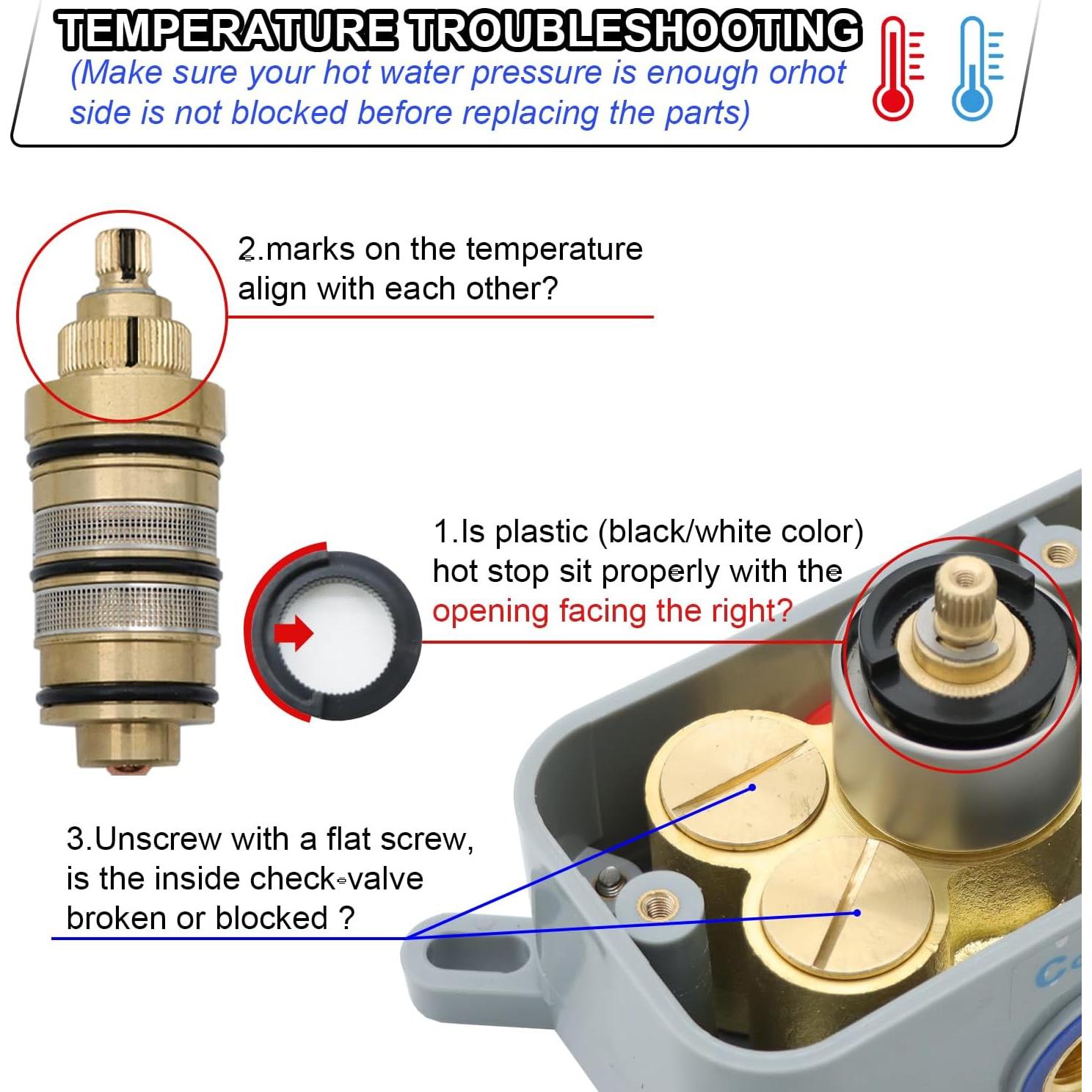 TEMPERATURE TROUBLESHOOTING
(Make sure your hot water pressure is enough orhot side is not blocked before replacing the parts)

2.marks on the temperature align with each other?

1.Is plastic (black/white color) hot stop sit properly with the opening facing the right?

3.Unscrew with a flat screw, is the inside check-valve broken or blocked ?