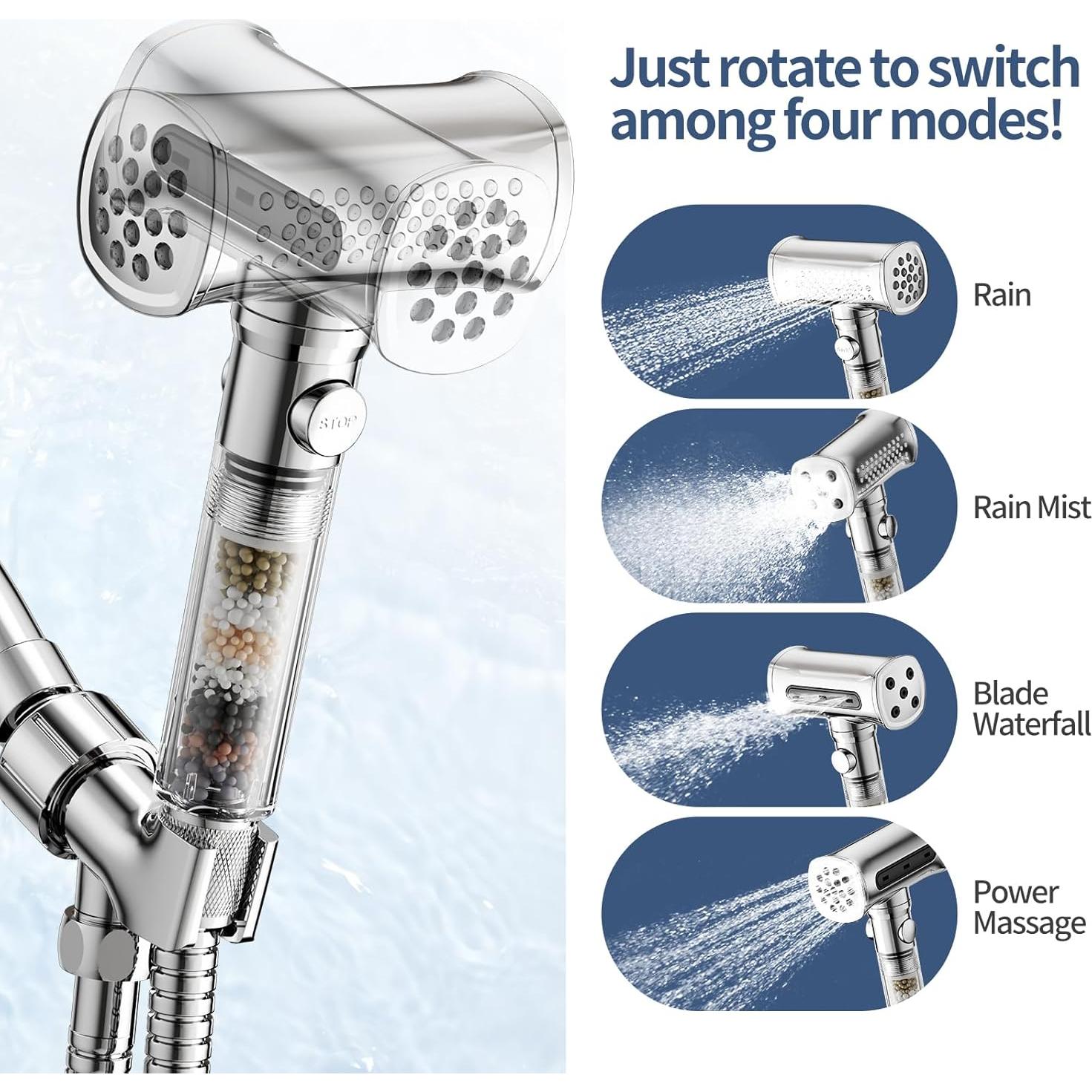 Just rotate to switch among four modes!

STOP

Rain

Rain Mist

Blade Waterfall

Power Massage