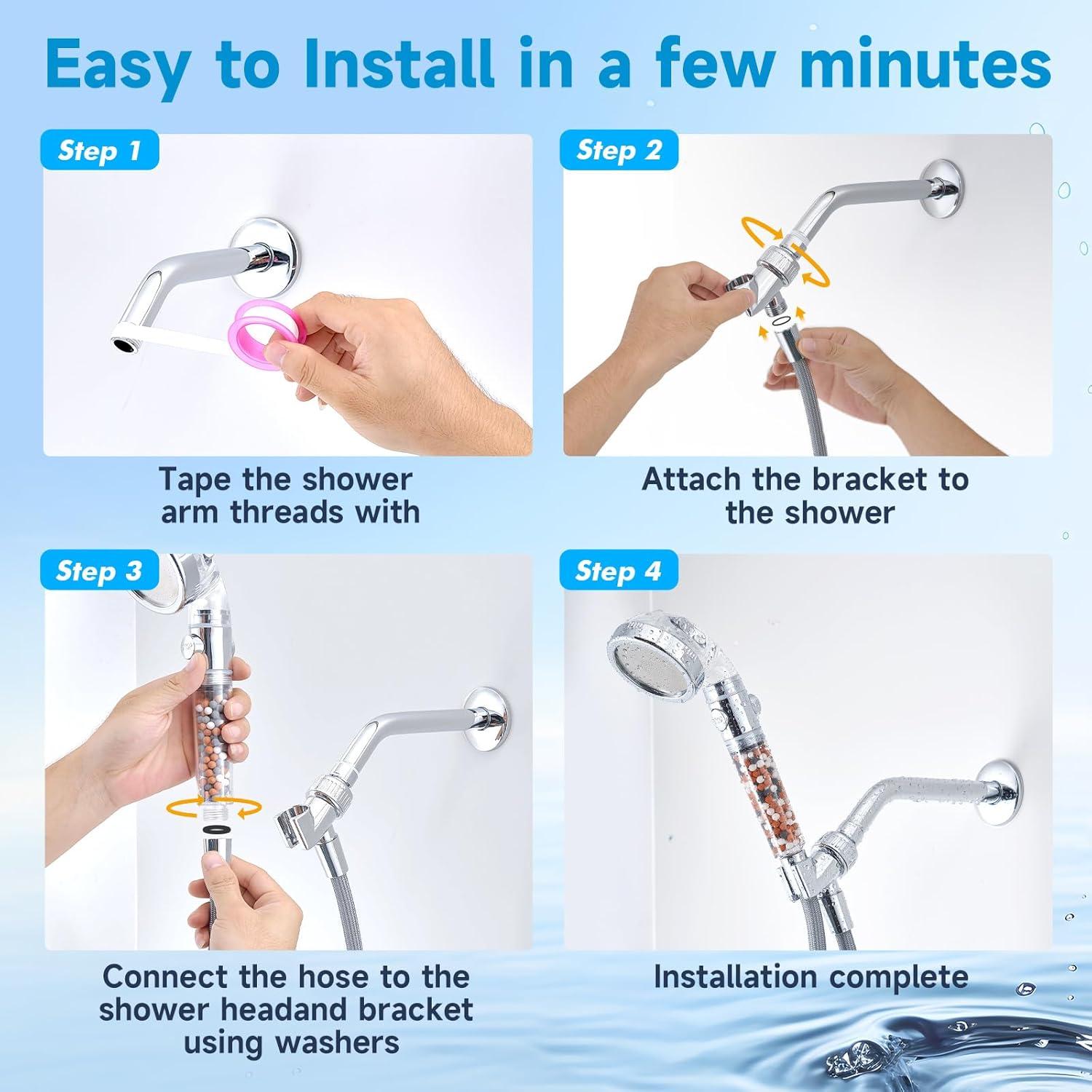 Easy to Install in a few minutes

Step 1

Tape the shower arm threads with

Step 2

Attach the bracket to the shower

Step 3

Connect the hose to the shower headand bracket using washers

Step 4

Installation complete