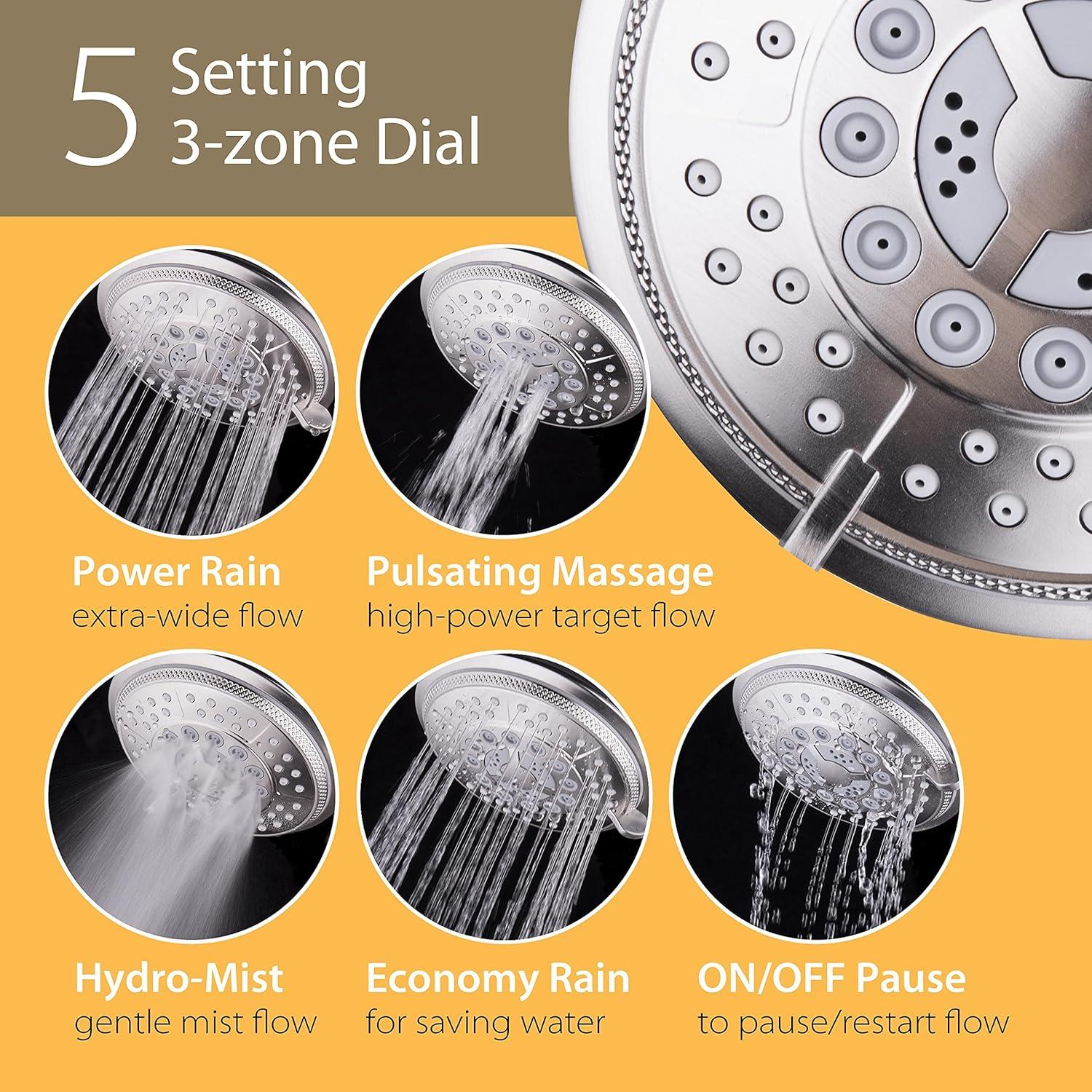 5 Setting 3-zone Dial

Power Rain
extra-wide flow

Pulsating Massage
high-power target flow

Hydro-Mist
gentle mist flow

Economy Rain
for saving water

ON/OFF Pause
to pause/restart flow