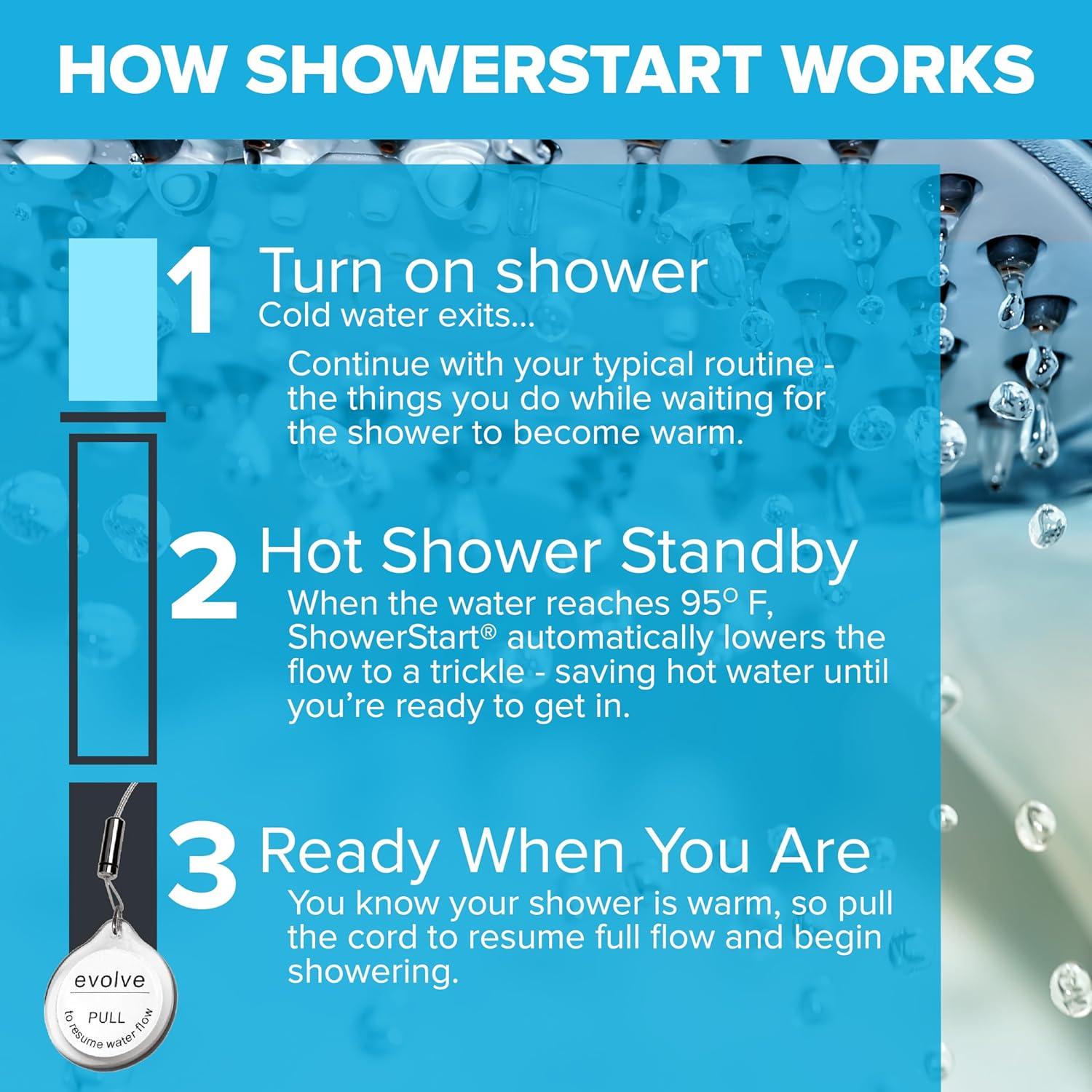 HOW SHOWERSTART WORKS

1 Turn on shower
Cold water exits...

Continue with your typical routine - the things you do while waiting for the shower to become warm.

2 Hot Shower Standby
When the water reaches 95° F, ShowerStart® automatically lowers the flow to a trickle - saving hot water until you're ready to get in.

3 Ready When You Are
You know your shower is warm, so pull the cord to resume full flow and begin showering.

evolve
PULL
to resume water flow