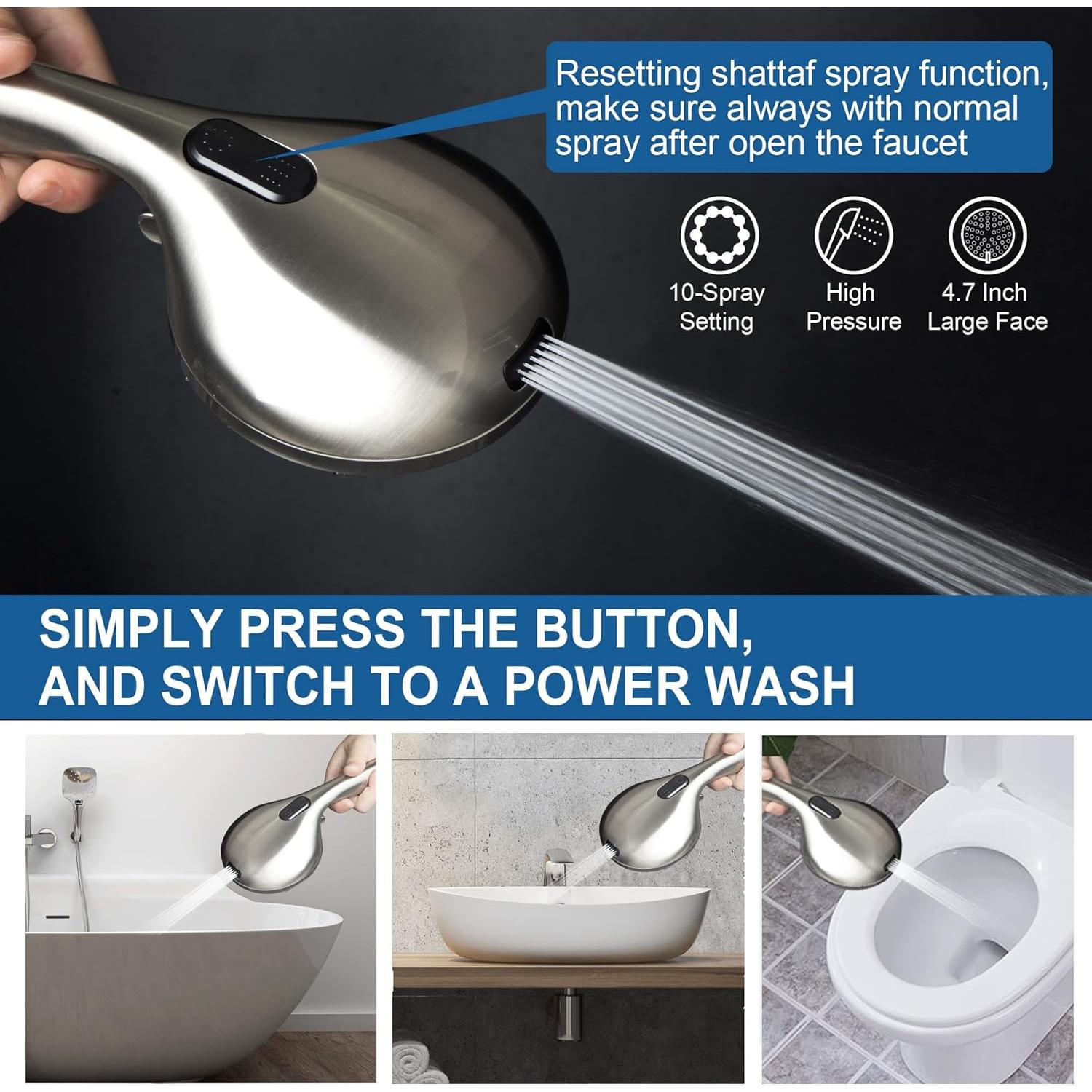 Resetting shattaf spray function, make sure always with normal spray after open the faucet

10-Spray Setting

High Pressure

4.7 Inch Large Face

SIMPLY PRESS THE BUTTON, AND SWITCH TO A POWER WASH