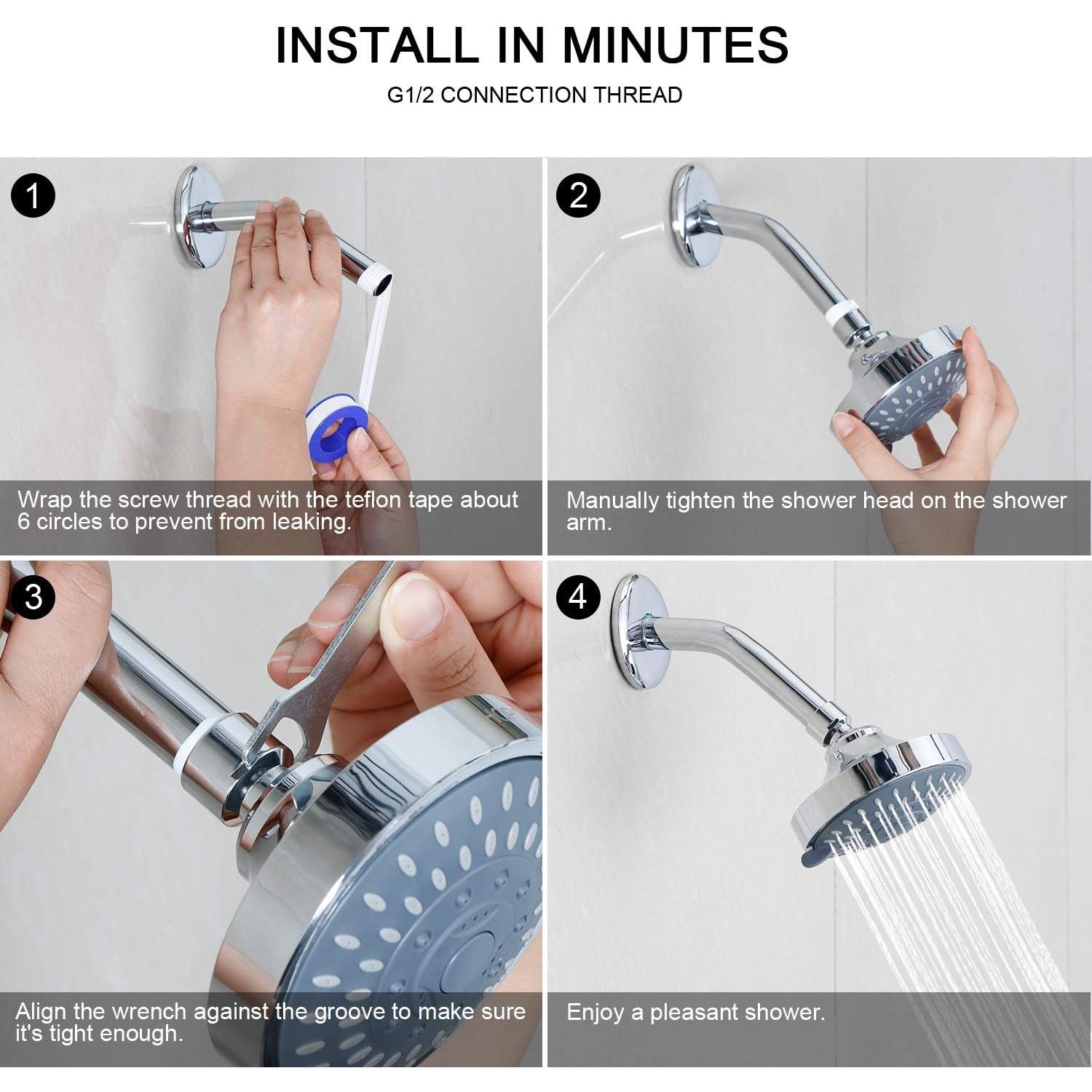 INSTALL IN MINUTES

G1/2 CONNECTION THREAD

1

Wrap the screw thread with the teflon tape about 6 circles to prevent from leaking.

2

Manually tighten the shower head on the shower arm.

3

Align the wrench against the groove to make sure it's tight enough.

4

Enjoy a pleasant shower.