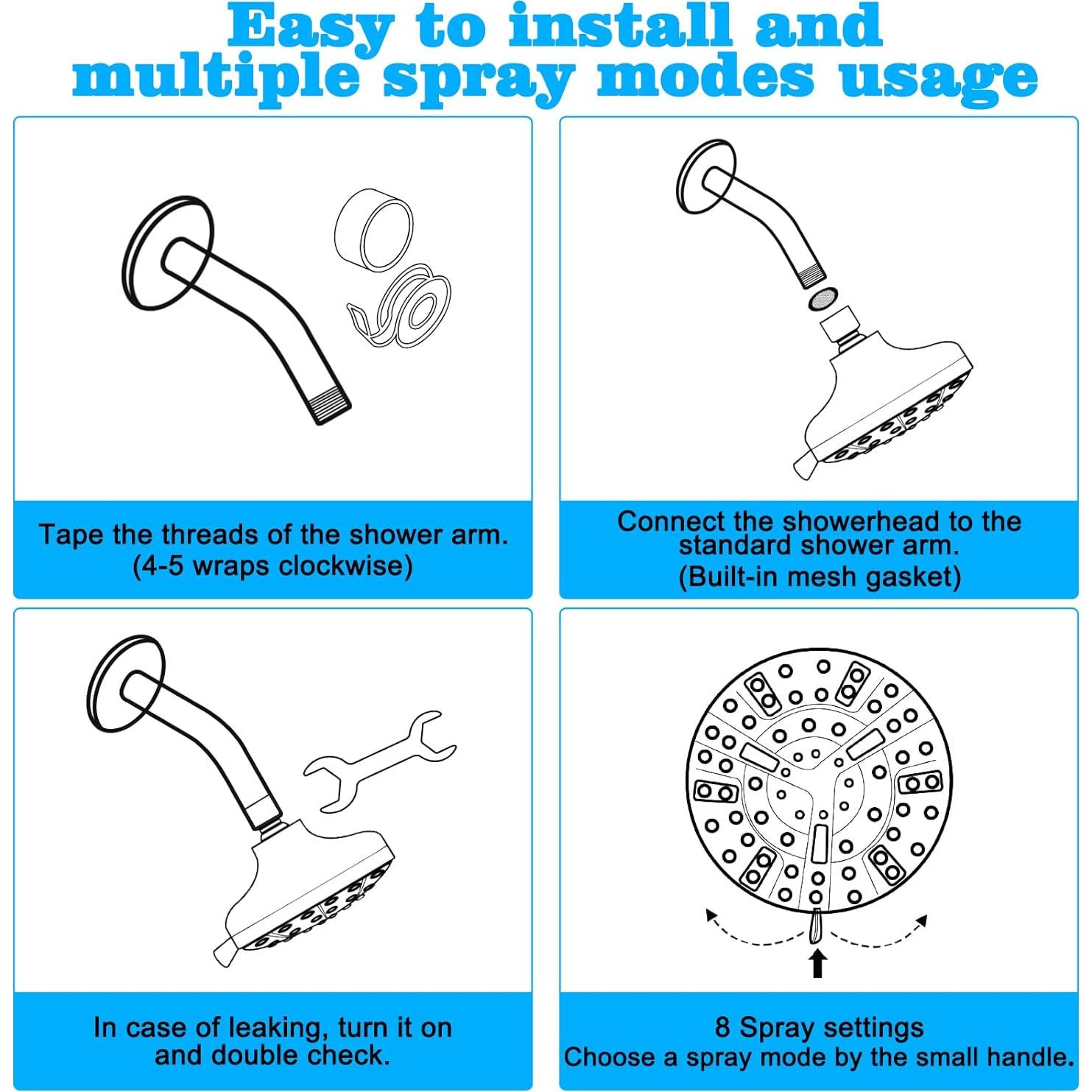 Easy to install and multiple spray modes usage

Tape the threads of the shower arm. (4-5 wraps clockwise)

Connect the showerhead to the standard shower arm. (Built-in mesh gasket)

In case of leaking, turn it on and double check.

8 Spray settings
Choose a spray mode by the small handle.