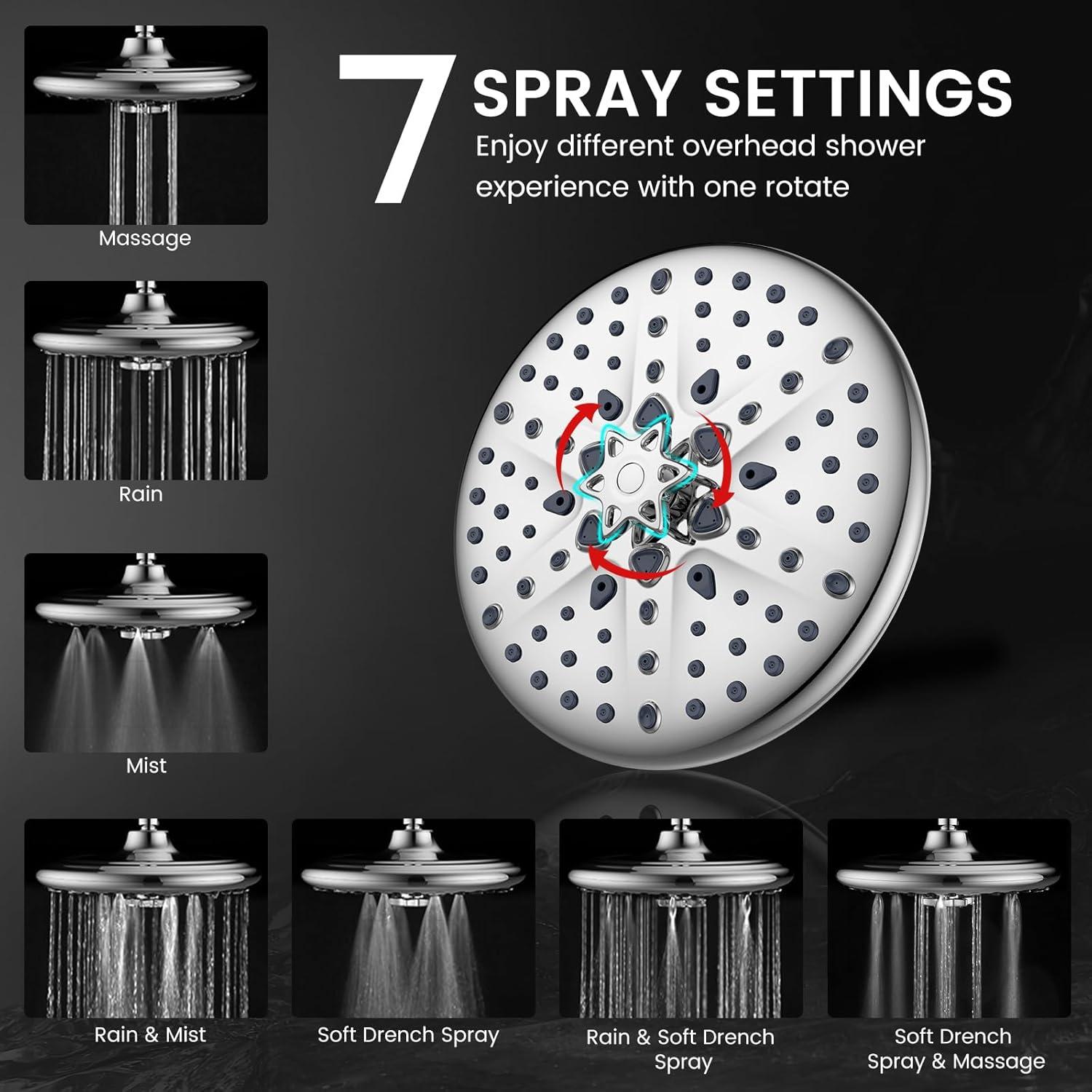 7 SPRAY SETTINGS

Enjoy different overhead shower experience with one rotate

Massage

Rain

Mist

Rain & Mist

Soft Drench Spray

Rain & Soft Drench Spray

Soft Drench Spray & Massage