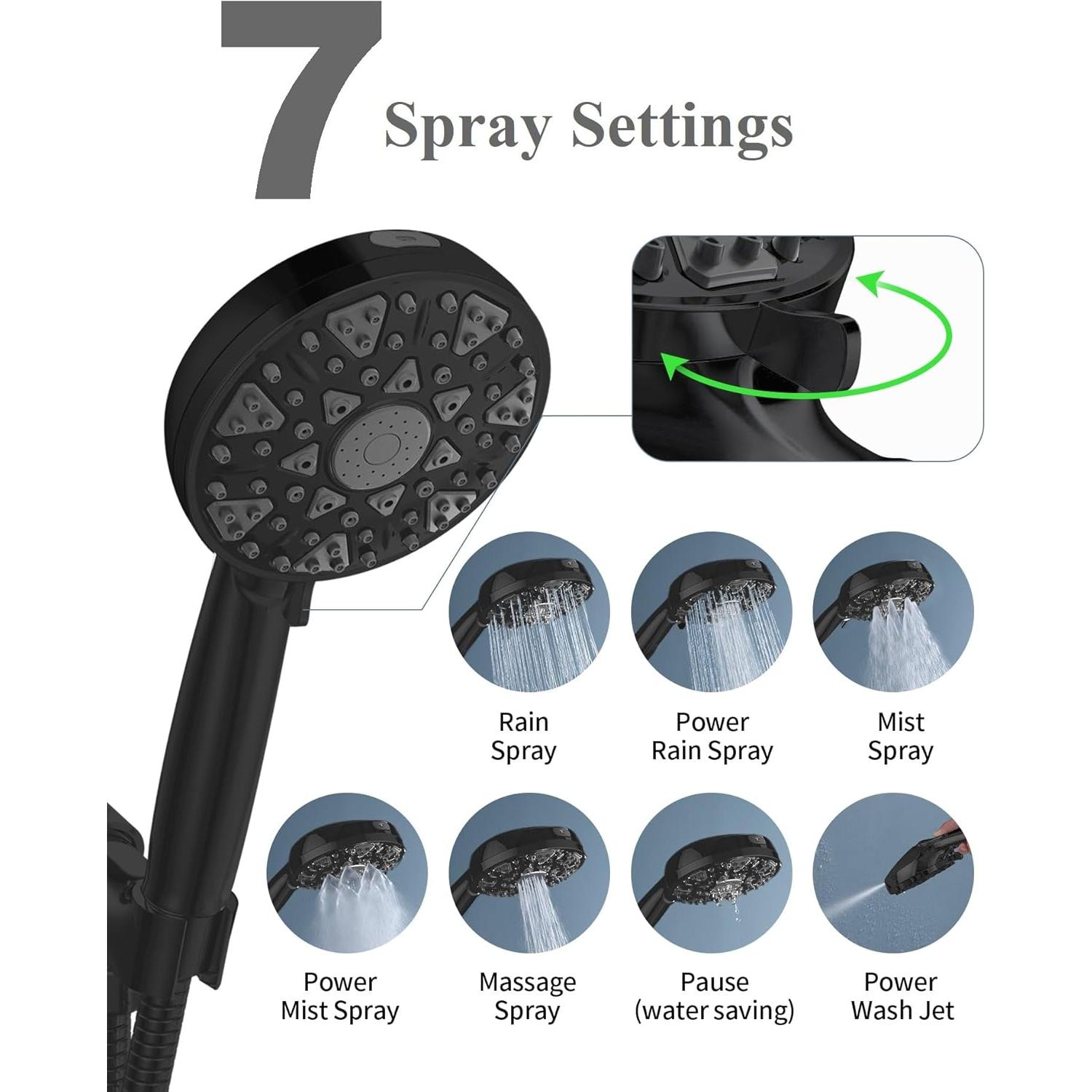 7 Spray Settings

Rain Spray

Power Rain Spray

Mist Spray

Power Mist Spray

Massage Spray

Pause (water saving)

Power Wash Jet