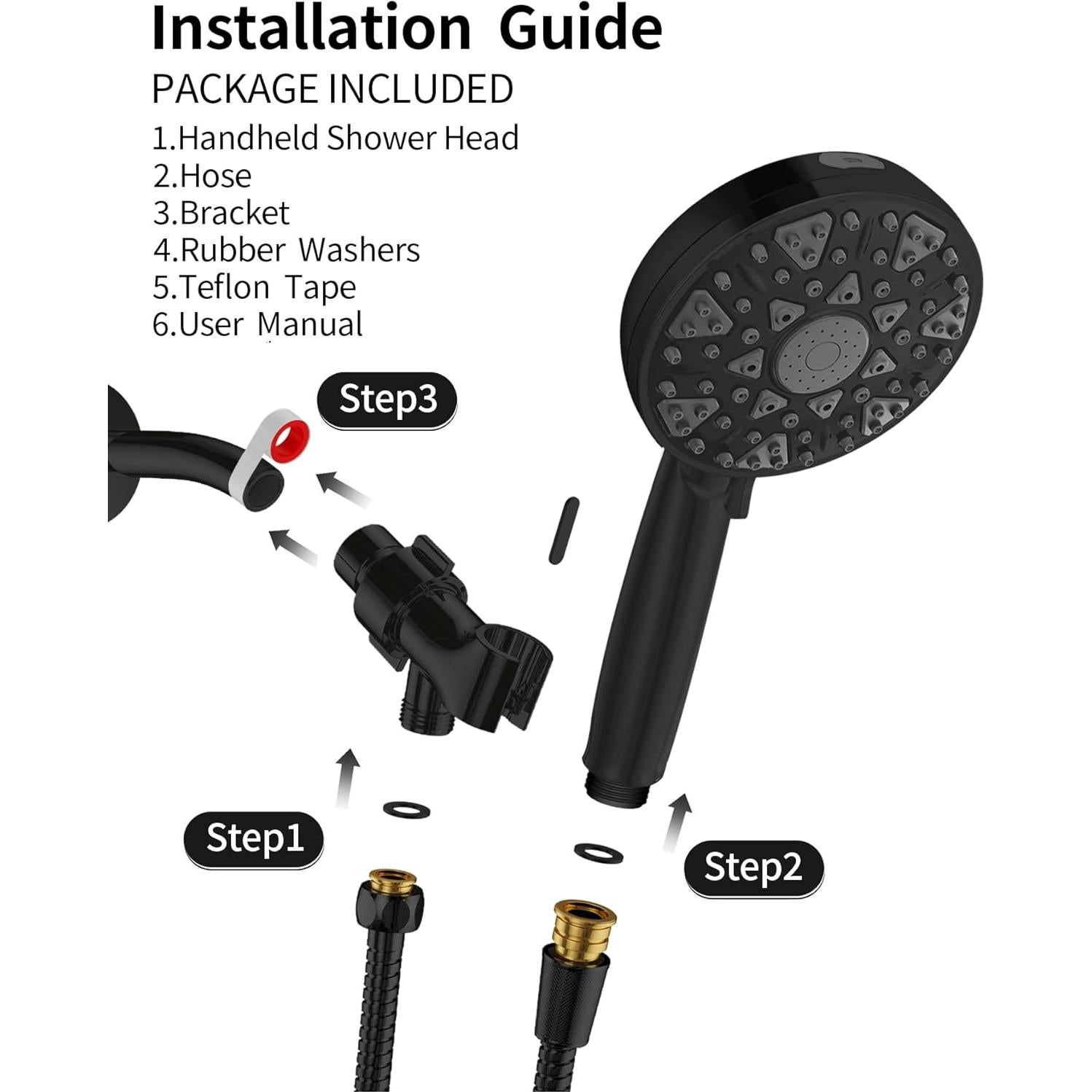 Installation Guide

PACKAGE INCLUDED

1.Handheld Shower Head
2.Hose
3.Bracket
4.Rubber Washers
5.Teflon Tape
6.User Manual

Step3

Step1

Step2