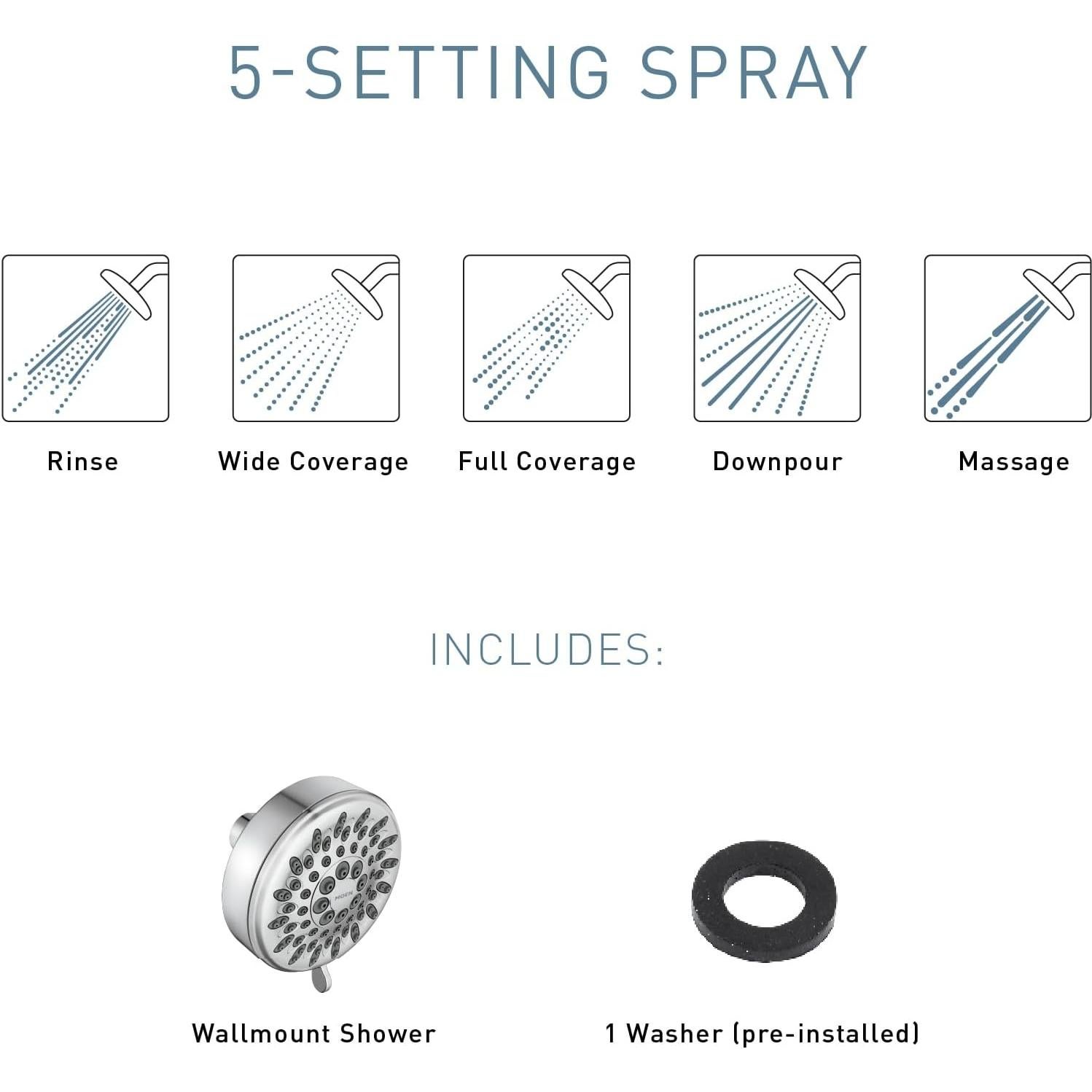 5-SETTING SPRAY

Rinse

Wide Coverage

Full Coverage

Downpour

Massage

INCLUDES:

MOEN

Wallmount Shower

1 Washer (pre-installed)