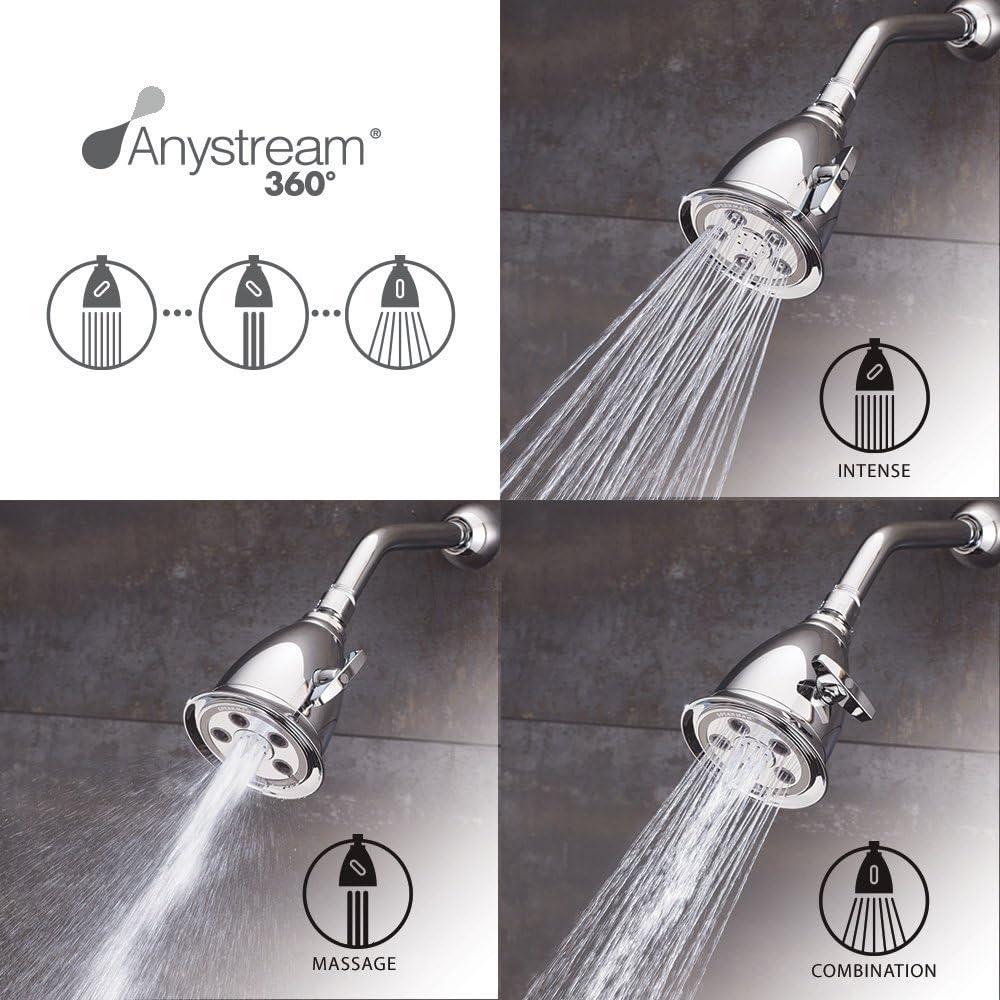 Anystream®
360°

INTENSE

MASSAGE

COMBINATION