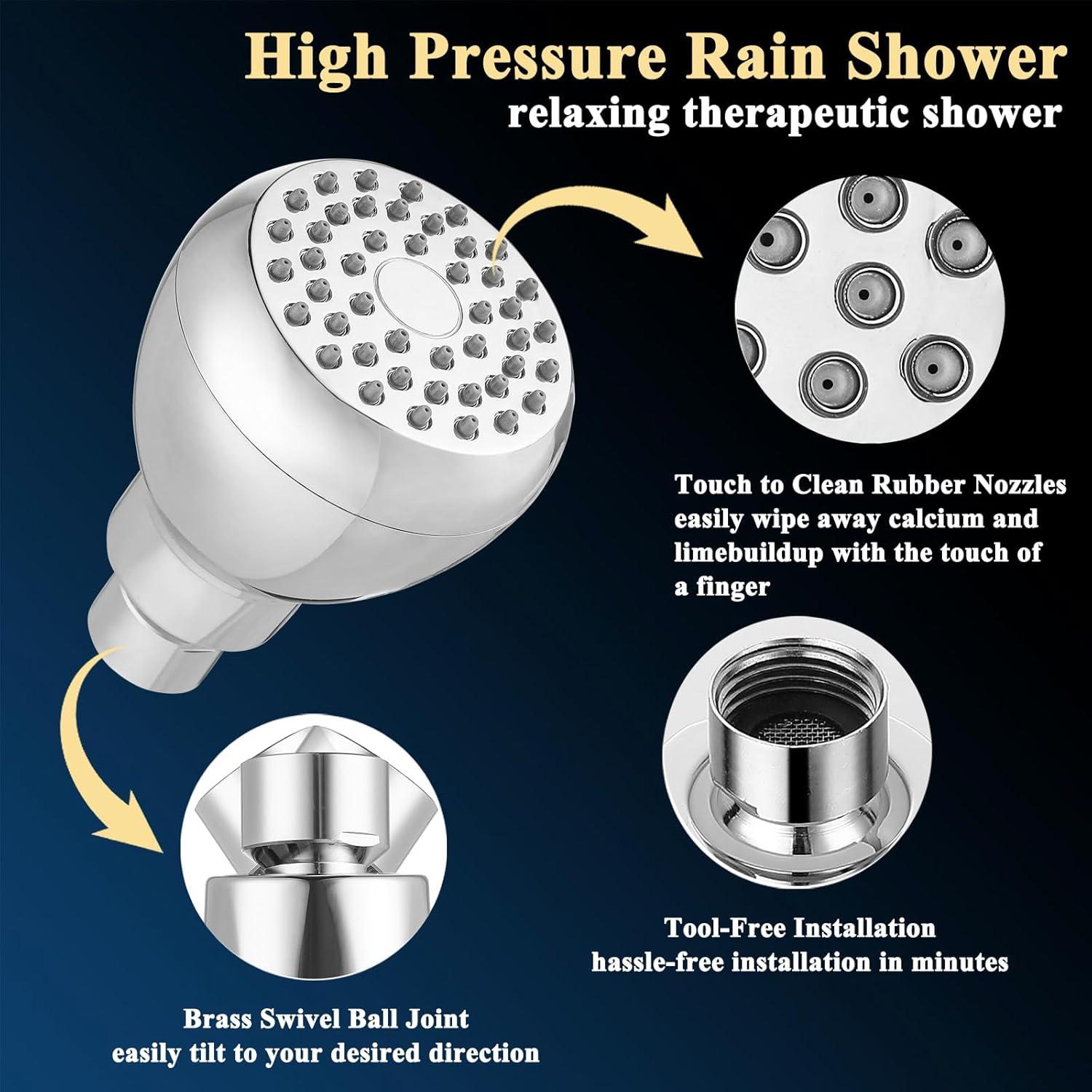 High Pressure Rain Shower
relaxing therapeutic shower

Touch to Clean Rubber Nozzles
easily wipe away calcium and limebuildup with the touch of a finger

Tool-Free Installation
hassle-free installation in minutes

Brass Swivel Ball Joint
easily tilt to your desired direction