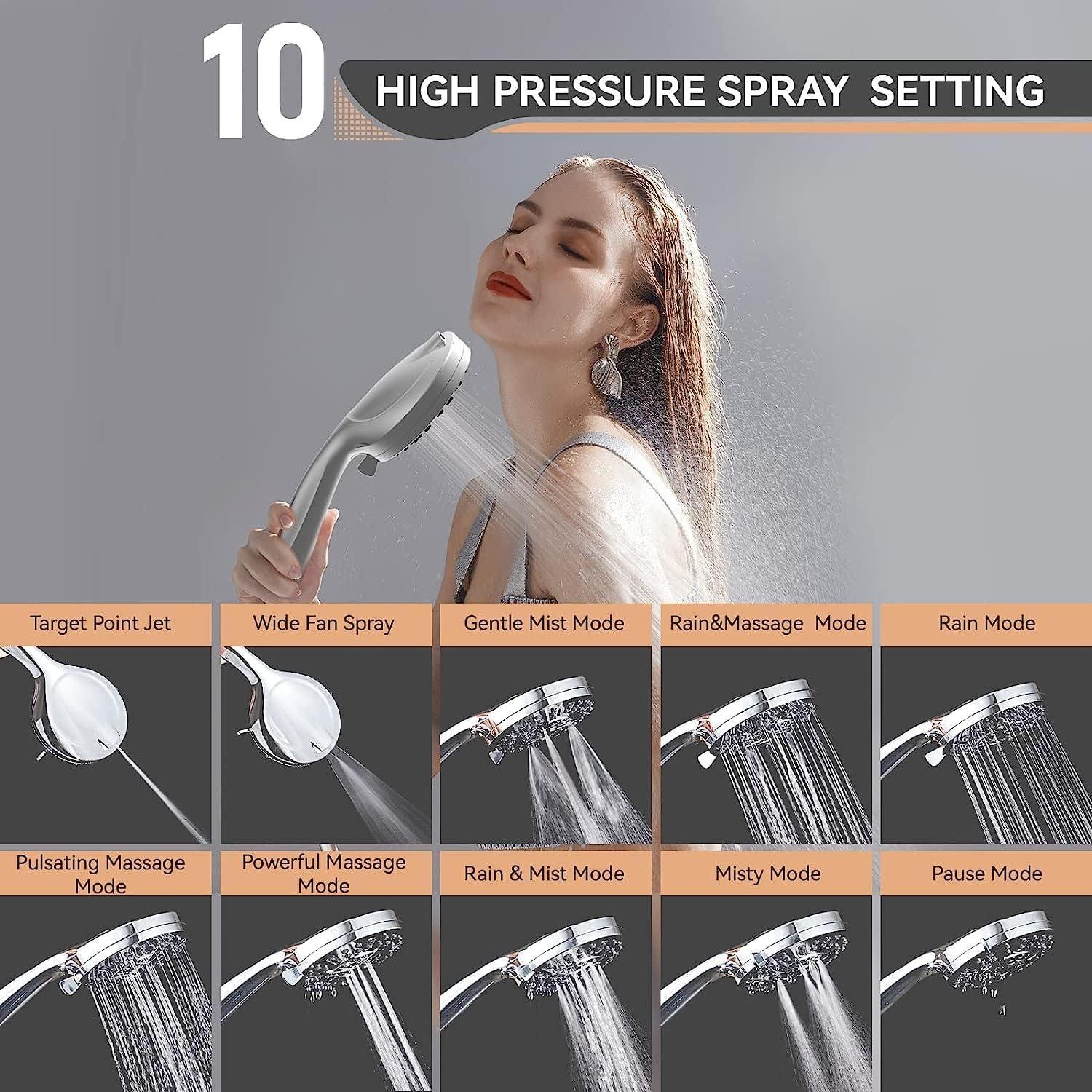 10 HIGH PRESSURE SPRAY  SETTING

Target Point Jet

Wide Fan Spray

Gentle Mist Mode

Rain&Massage  Mode

Rain Mode

Pulsating Massage Mode

Powerful Massage Mode

Rain & Mist Mode

Misty Mode

Pause Mode