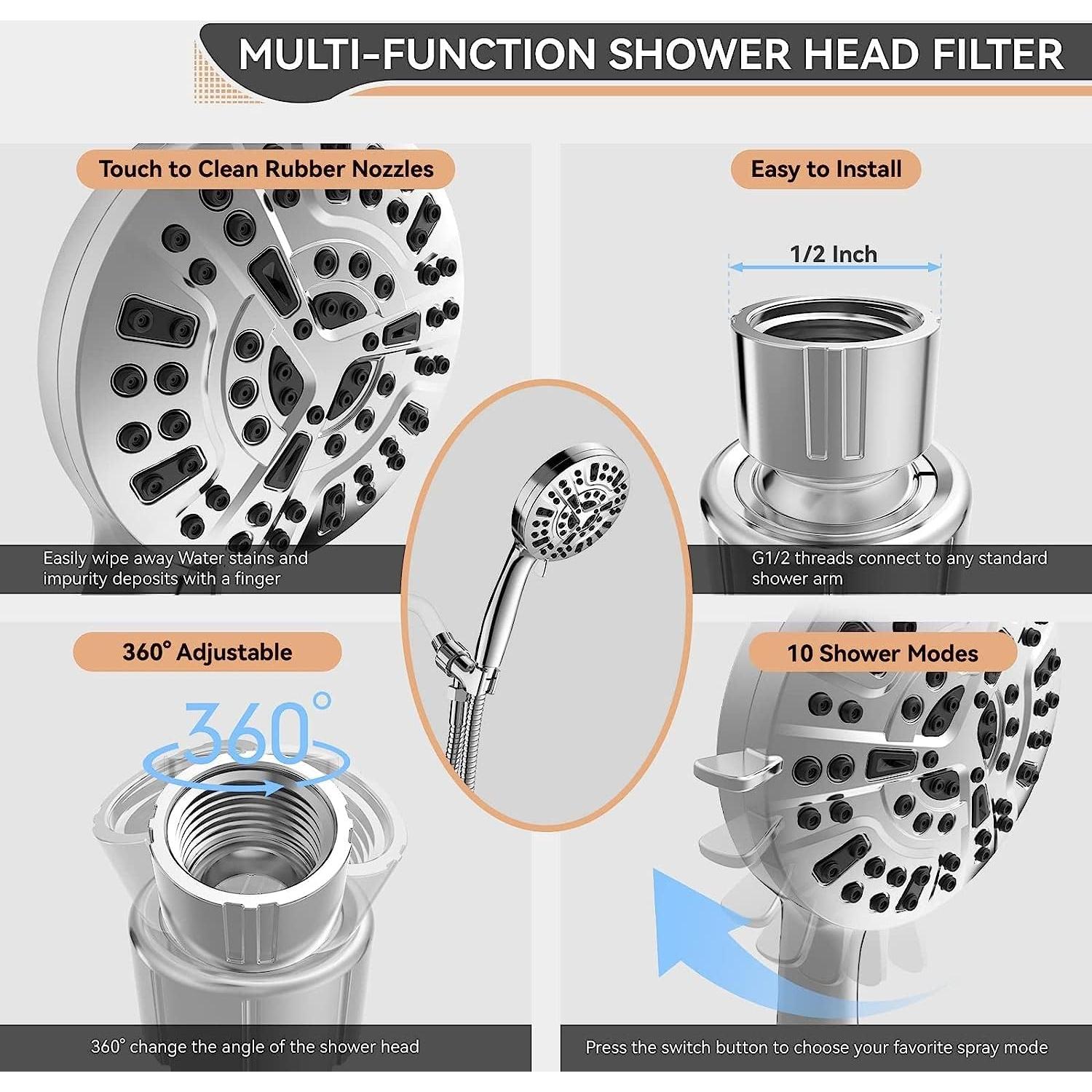 MULTI-FUNCTION SHOWER HEAD FILTER

Touch to Clean Rubber Nozzles

Easily wipe away Water stains and impurity deposits with a finger

Easy to Install

1/2 Inch

G1/2 threads connect to any standard shower arm

360° Adjustable

360°

360° change the angle of the shower head

10 Shower Modes

Press the switch button to choose your favorite spray mode