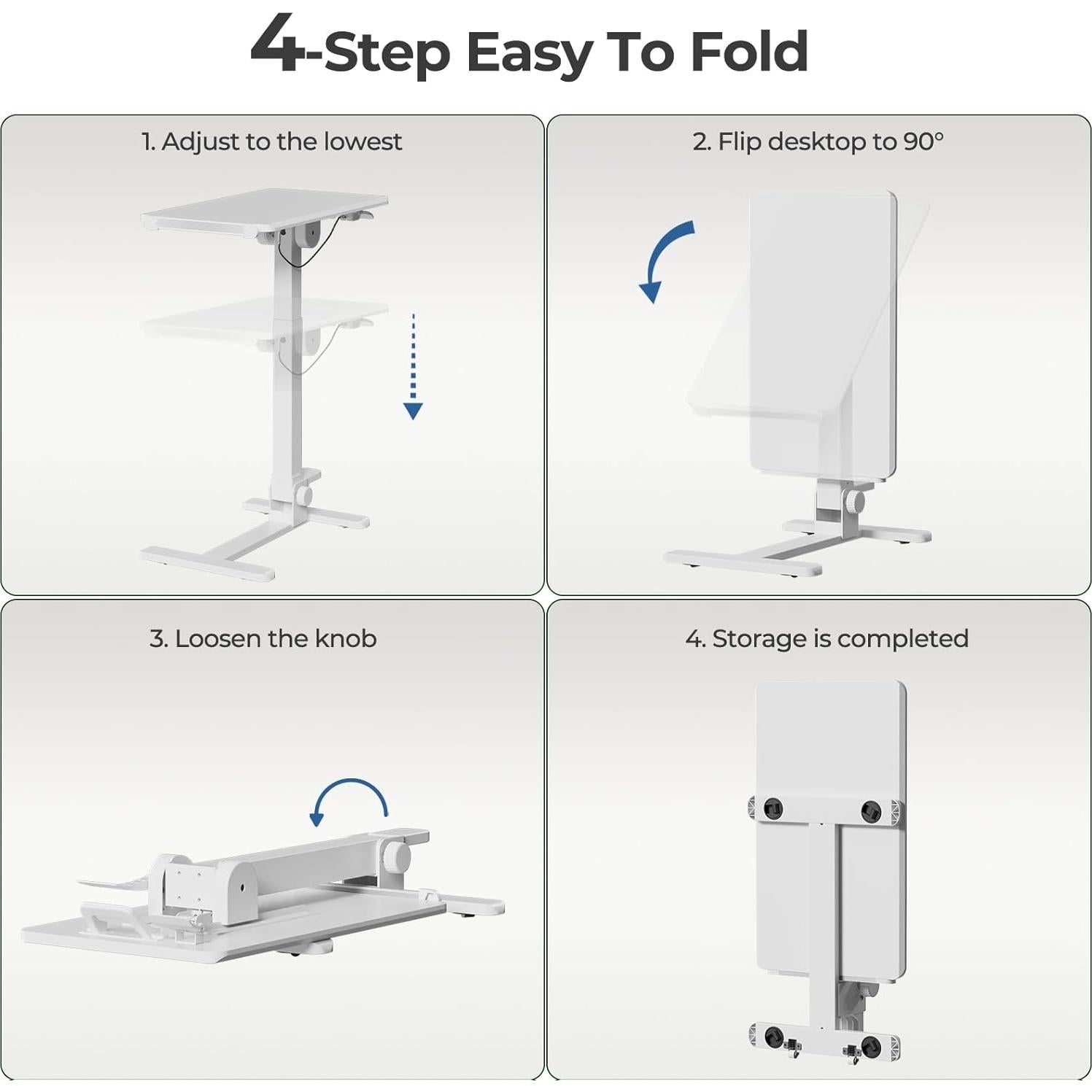 4-Step Easy To Fold

1. Adjust to the lowest

2. Flip desktop to 90°

3. Loosen the knob

4. Storage is completed