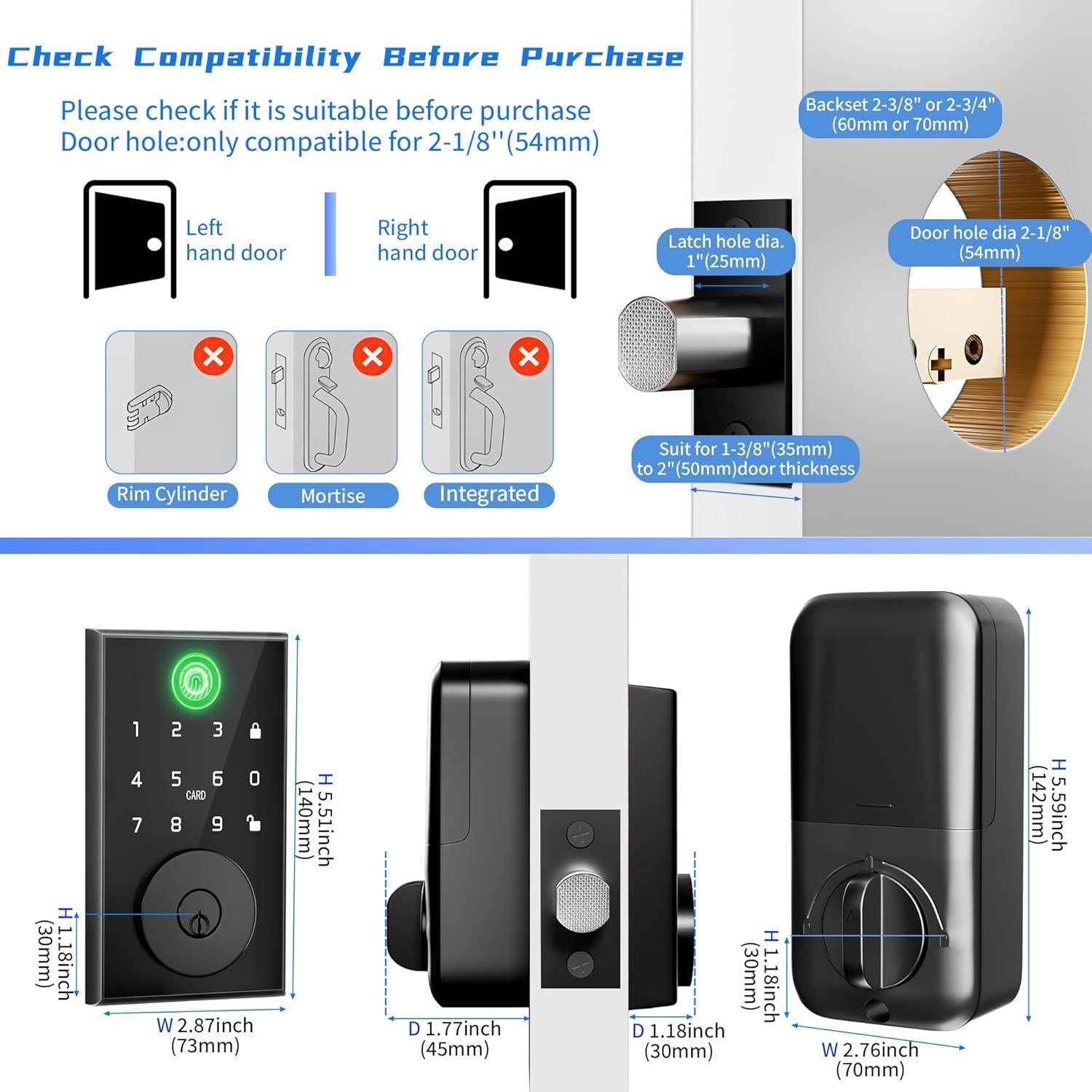 Check Compatibility Before Purchase

Please check if it is suitable before purchase
Door hole:only compatible for 2-1/8''(54mm)

Left hand door

Right hand door

Rim Cylinder

Mortise

Integrated

Backset 2-3/8" or 2-3/4" (60mm or 70mm)

Latch hole dia. 1"(25mm)

Door hole dia 2-1/8" (54mm)

Suit for 1-3/8"(35mm) to 2"(50mm)door thickness

1 2 3
4 5 6 0
CARD
7 8 9

H 5.51inch (140mm)

H 1.18inch (30mm)

W 2.87inch (73mm)

D 1.77inch (45mm)

D 1.18inch (30mm)

H 5.59inch (142mm)

H 1.18inch (30mm)

W 2.76inch (70mm)