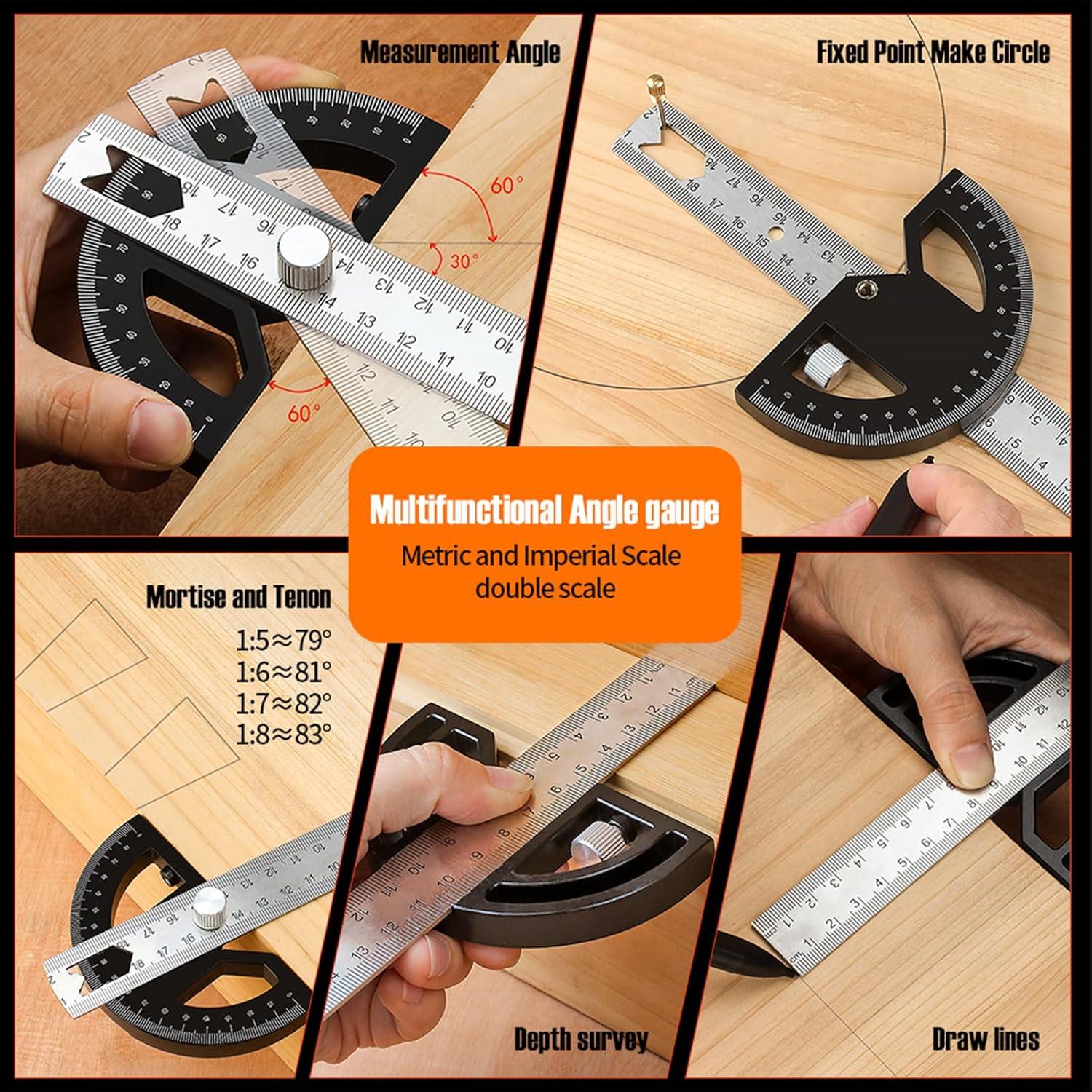 Measurement Angle

60°

30°

60°

Fixed Point Make Circle

Multifunctional Angle gauge

Metric and Imperial Scale double scale

Mortise and Tenon

1:5≈79°
1:6≈81°
1:7≈82°
1:8≈83°

Depth survey

Draw lines