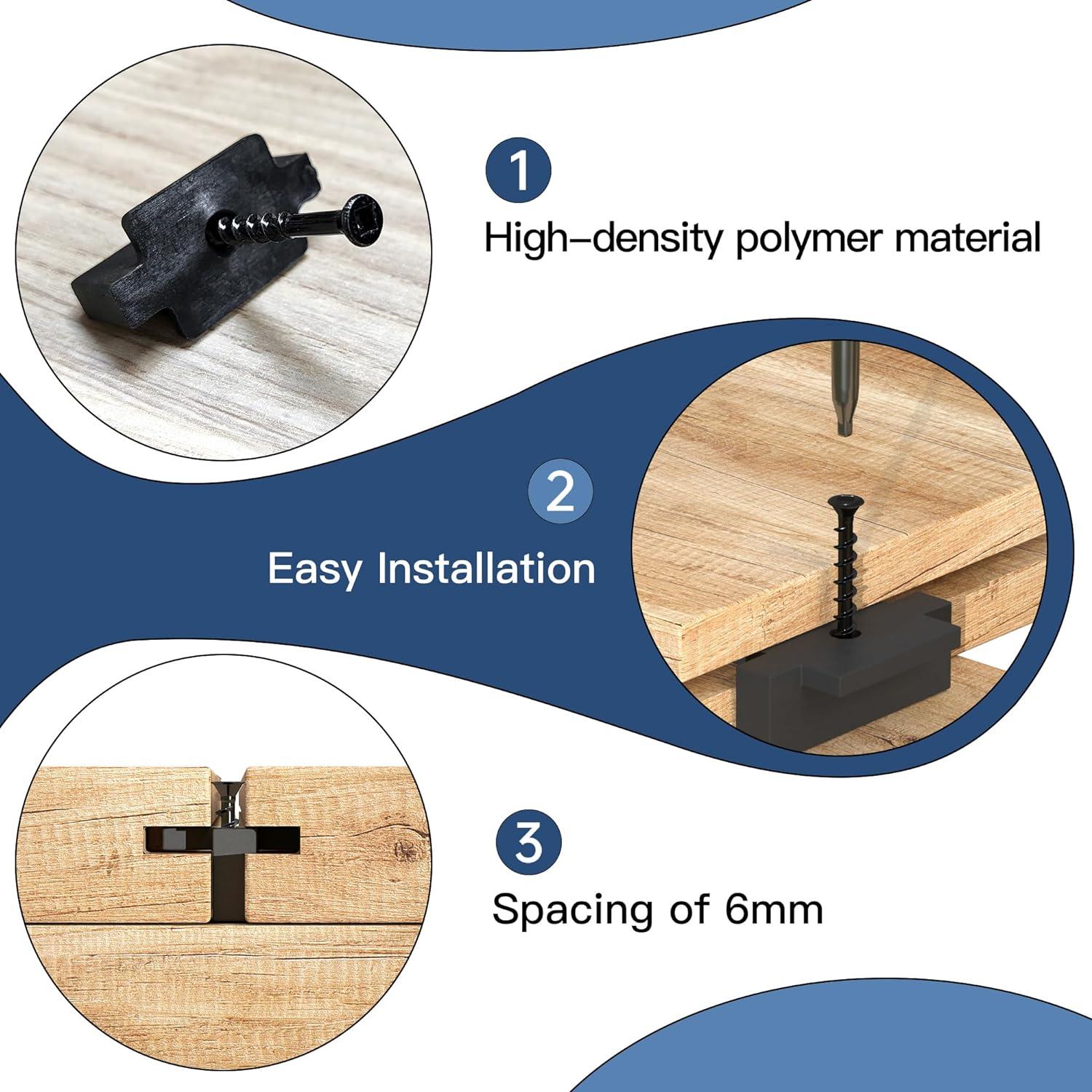 1
High–density polymer material

2
Easy Installation

3
Spacing of 6mm