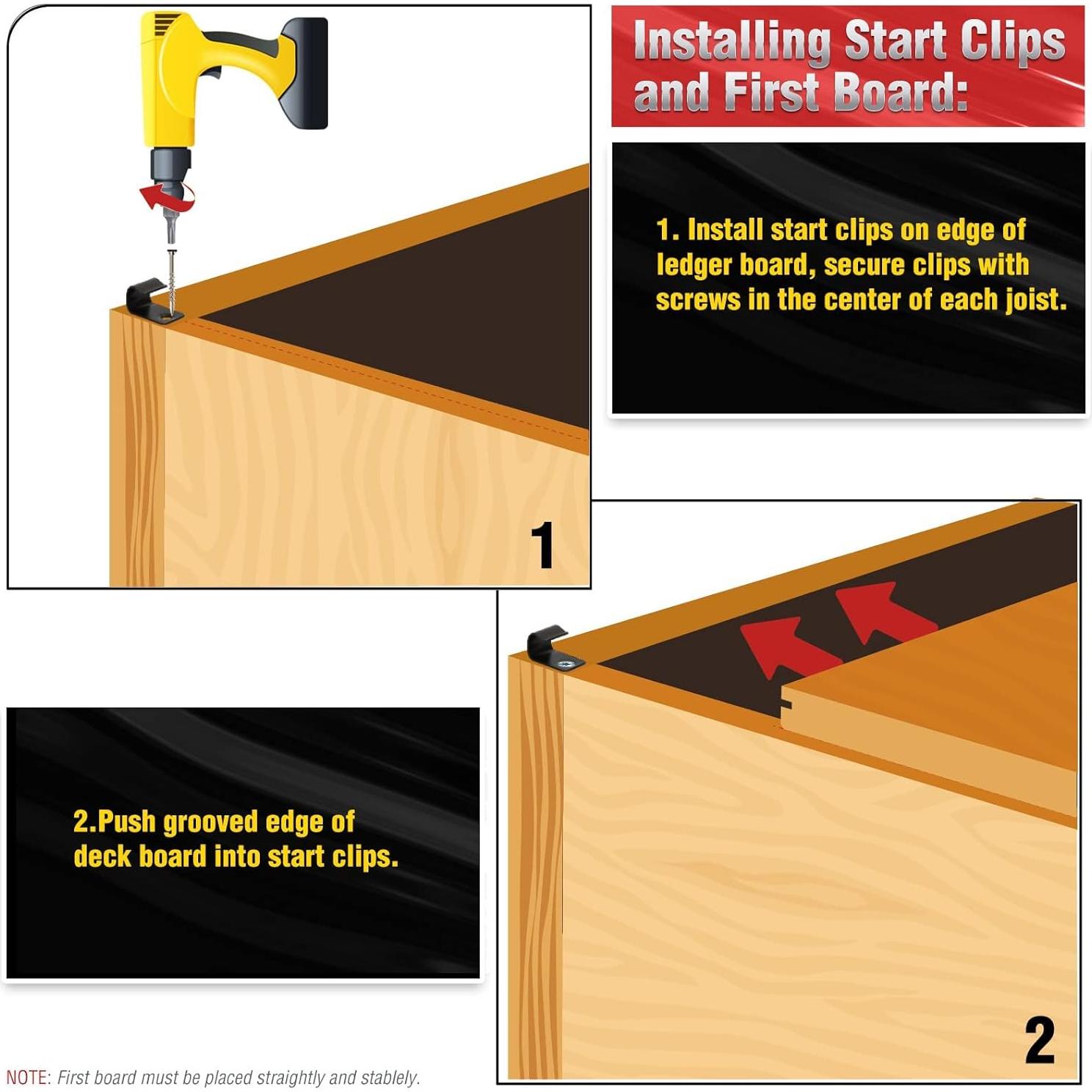 Installing Start Clips and First Board:

1. Install start clips on edge of ledger board, secure clips with screws in the center of each joist.

1

2.Push grooved edge of deck board into start clips.

2

NOTE: First board must be placed straightly and stablely.