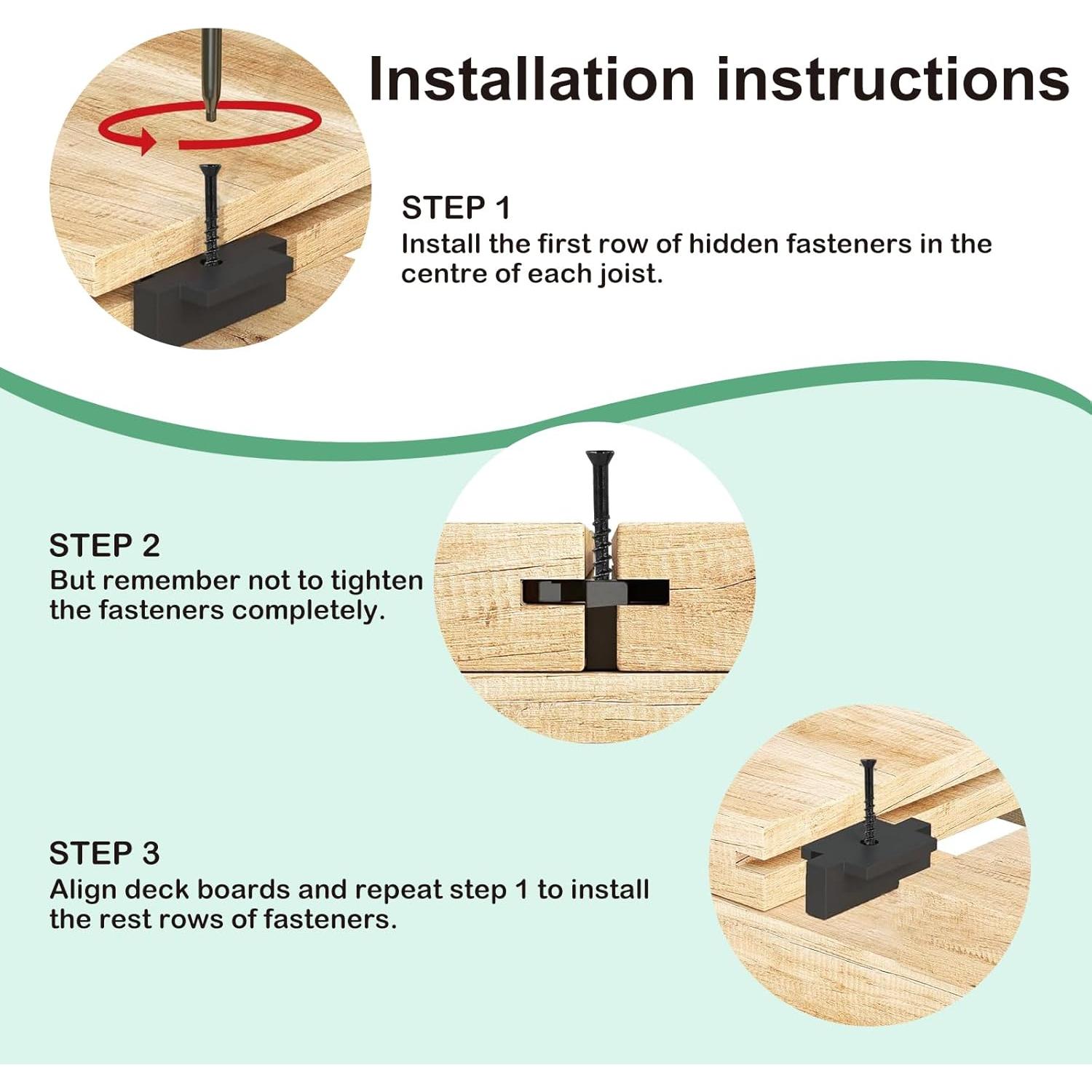 Installation instructions

STEP 1
Install the first row of hidden fasteners in the centre of each joist.

STEP 2
But remember not to tighten the fasteners completely.

STEP 3
Align deck boards and repeat step 1 to install the rest rows of fasteners.