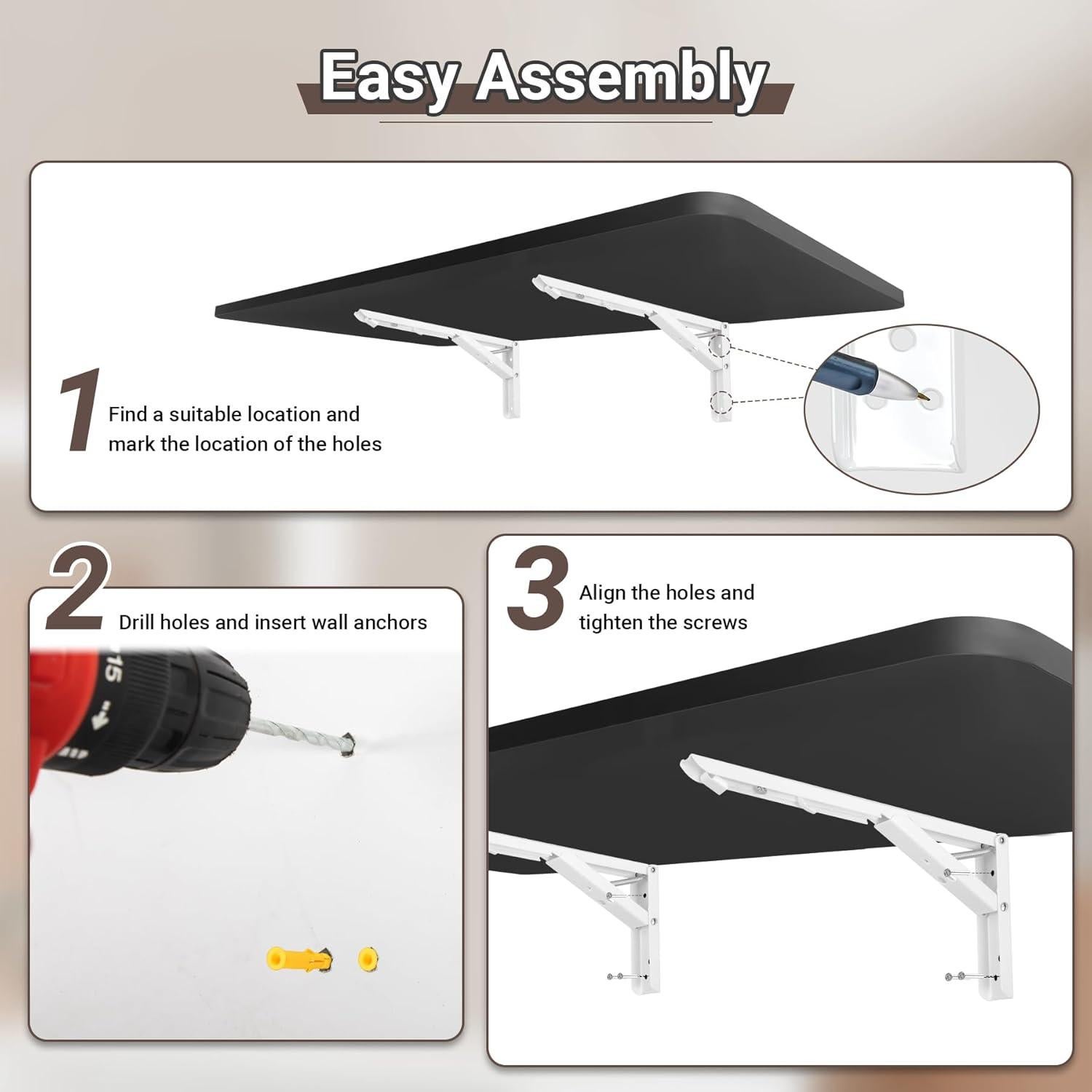 Easy Assembly

1 Find a suitable location and mark the location of the holes

2 Drill holes and insert wall anchors

15

3 Align the holes and tighten the screws