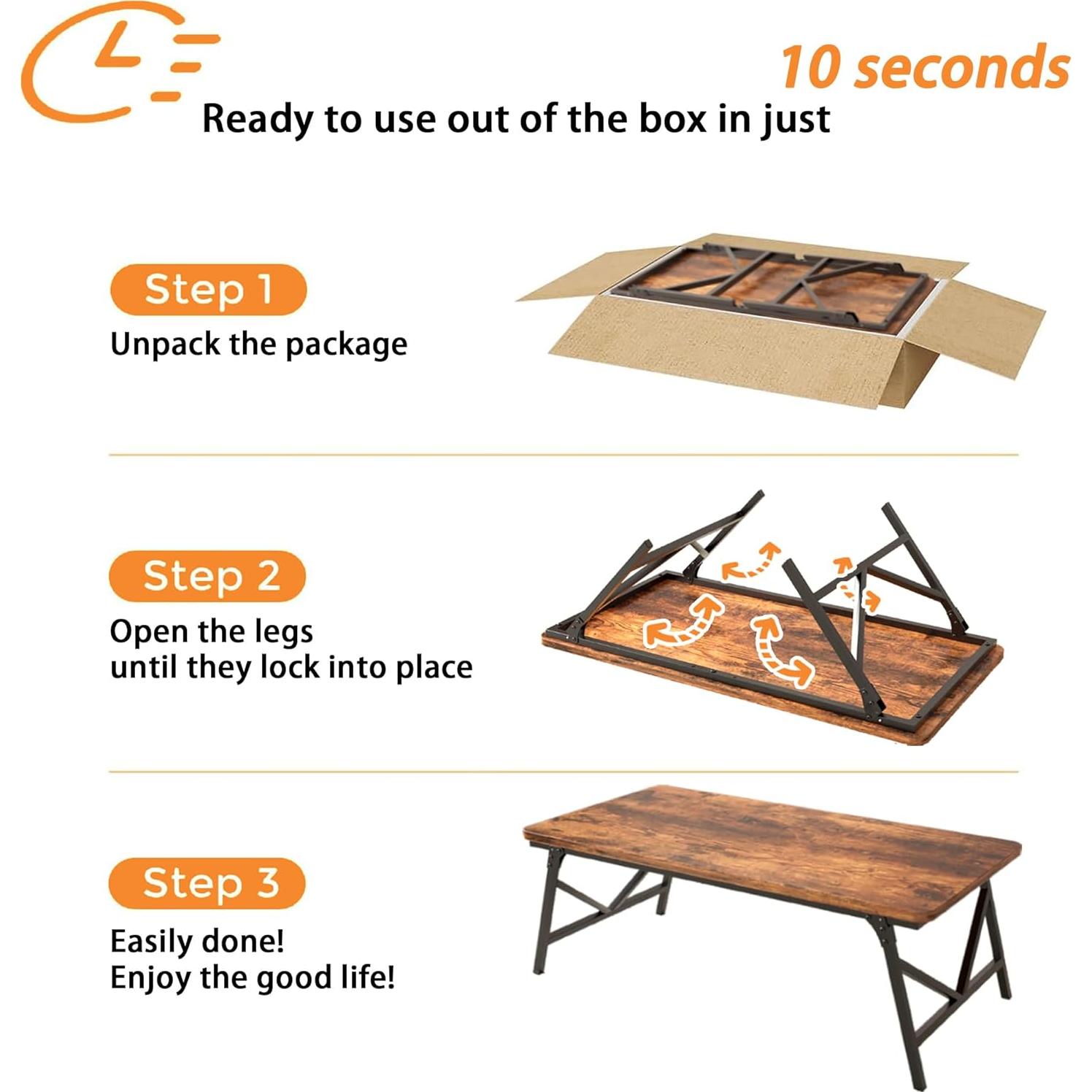 10 seconds

Ready to use out of the box in just

Step 1

Unpack the package

Step 2

Open the legs
until they lock into place

Step 3

Easily done!
Enjoy the good life!