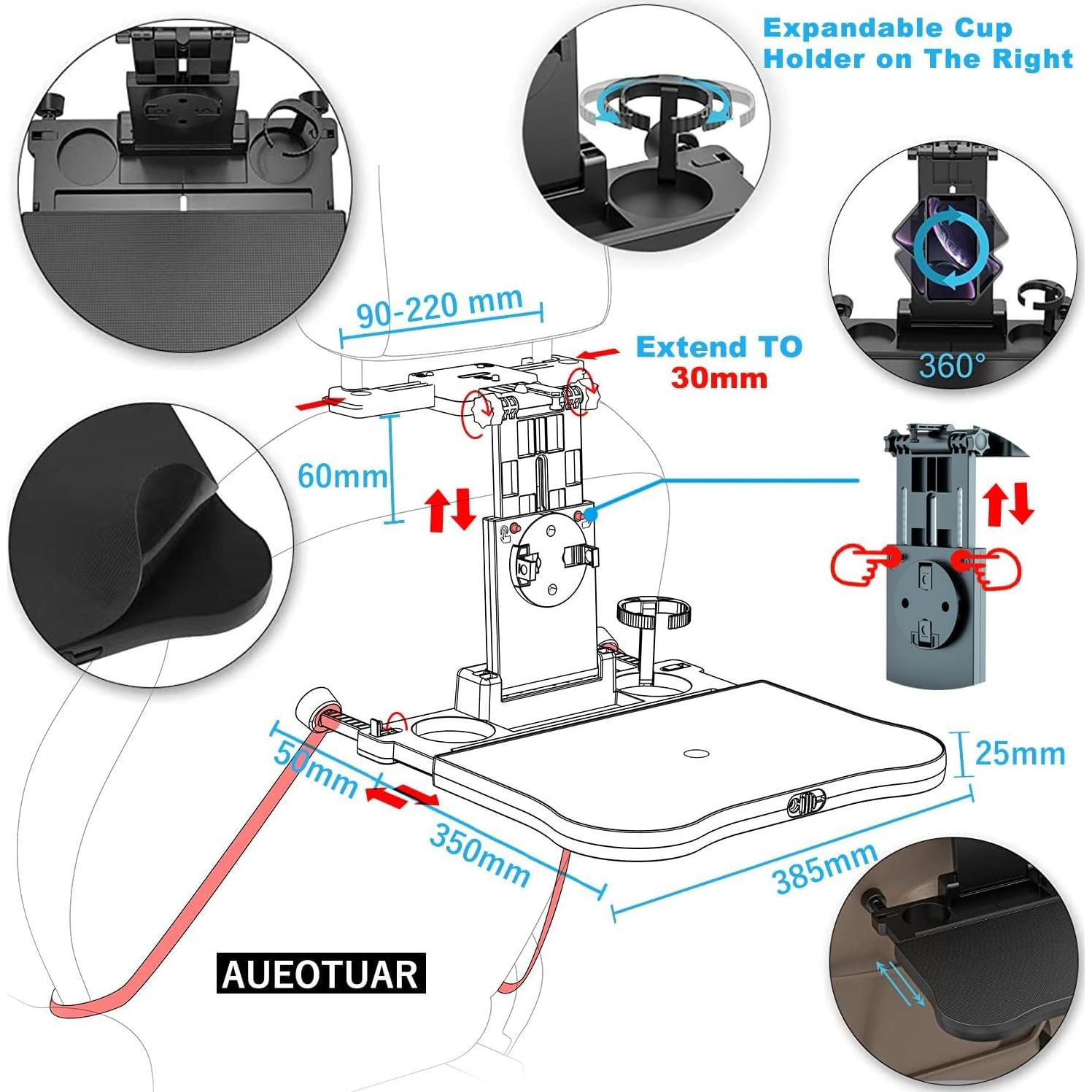 Expandable Cup Holder on The Right

90-220 mm

Extend TO 30mm

360°

60mm

50mm

350mm

385mm

25mm

AUEOTUAR