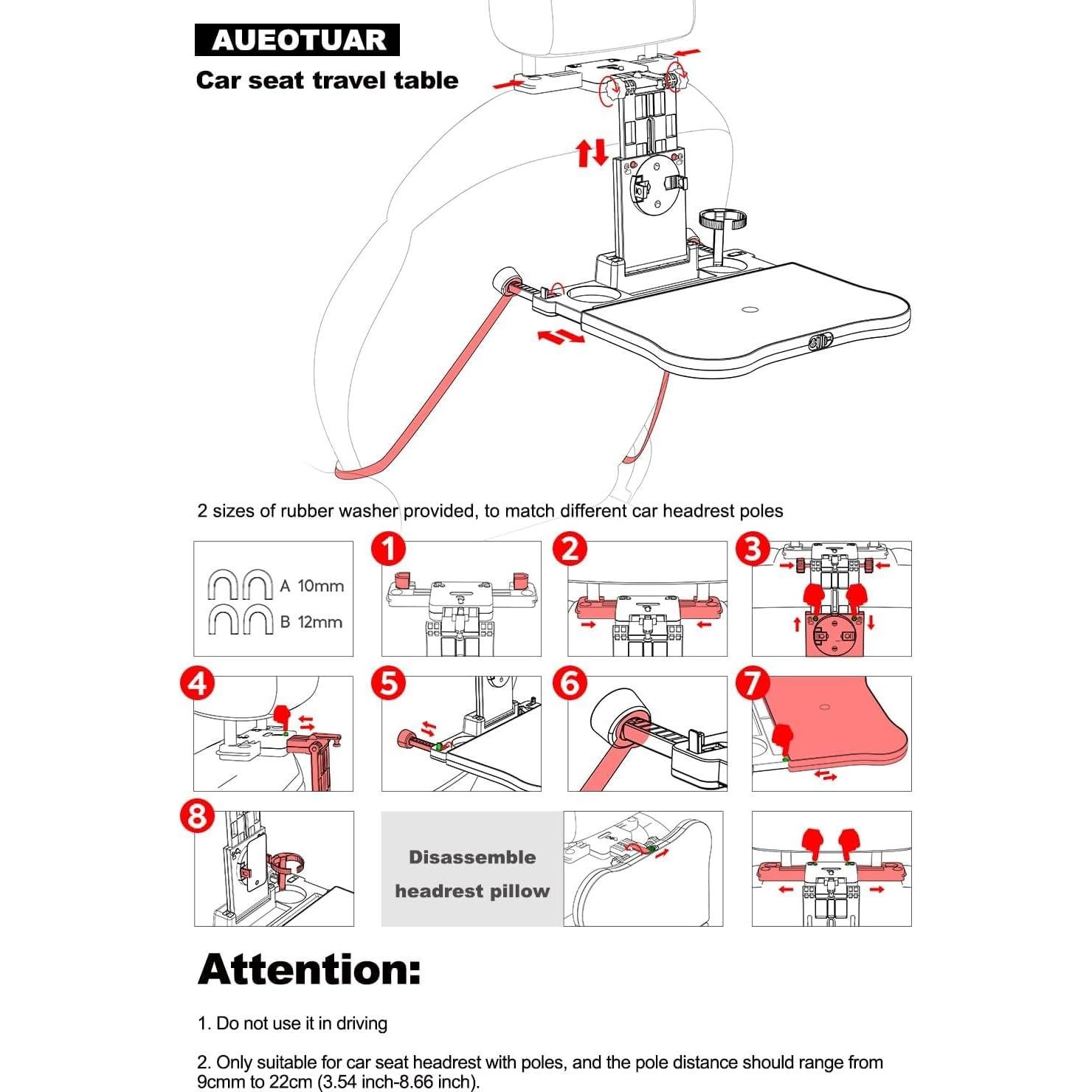 AUEOTUAR

Car seat travel table

2 sizes of rubber washer provided, to match different car headrest poles

A 10mm
B 12mm

1
2
3
4
5
6
7
8

Disassemble headrest pillow

Attention:

1. Do not use it in driving

2. Only suitable for car seat headrest with poles, and the pole distance should range from 9cmm to 22cm (3.54 inch-8.66 inch).