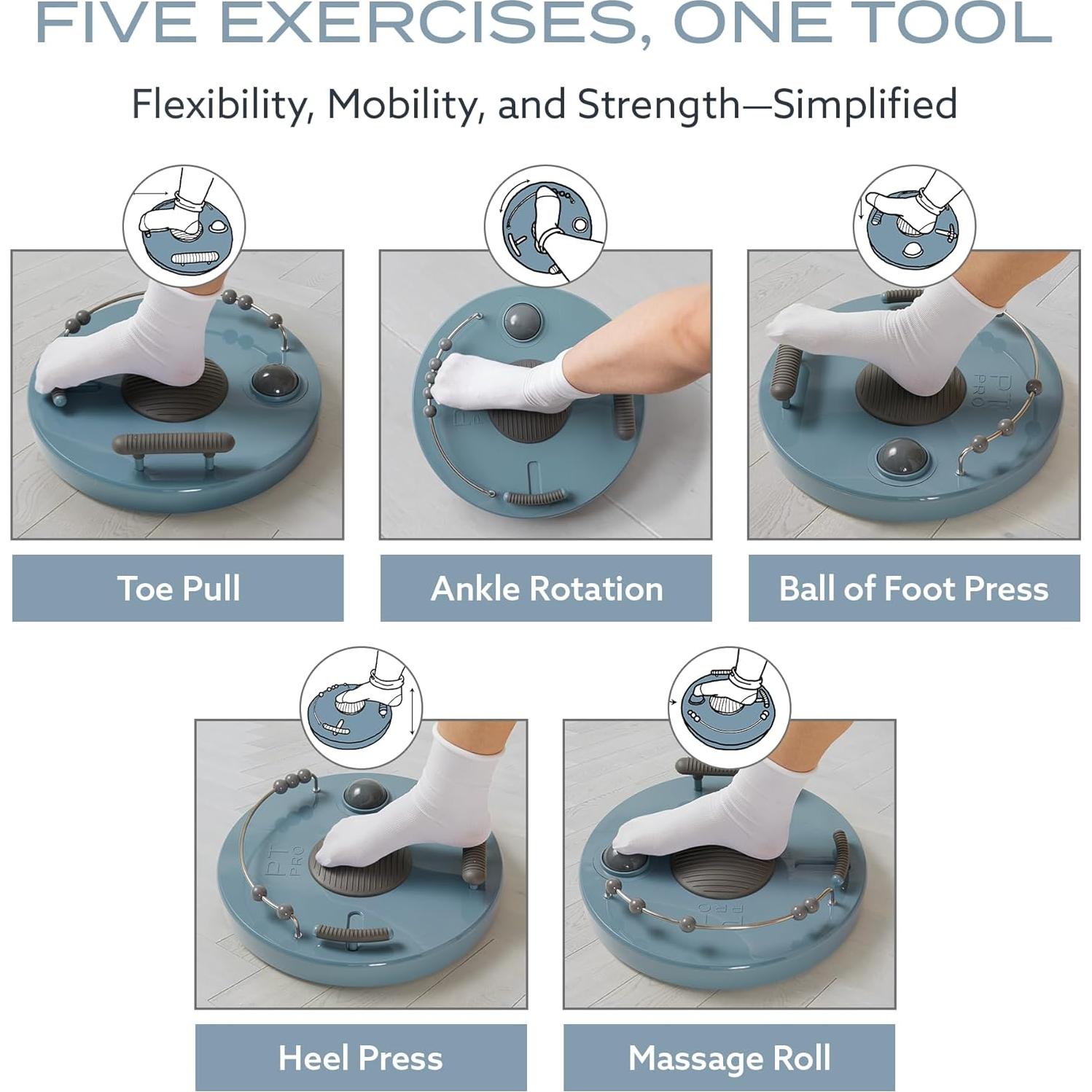 FIVE EXERCISES, ONE TOOL

Flexibility, Mobility, and Strength—Simplified

PT PRO

Toe Pull

Ankle Rotation

Ball of Foot Press

PT PRO

PT PRO

Heel Press

Massage Roll