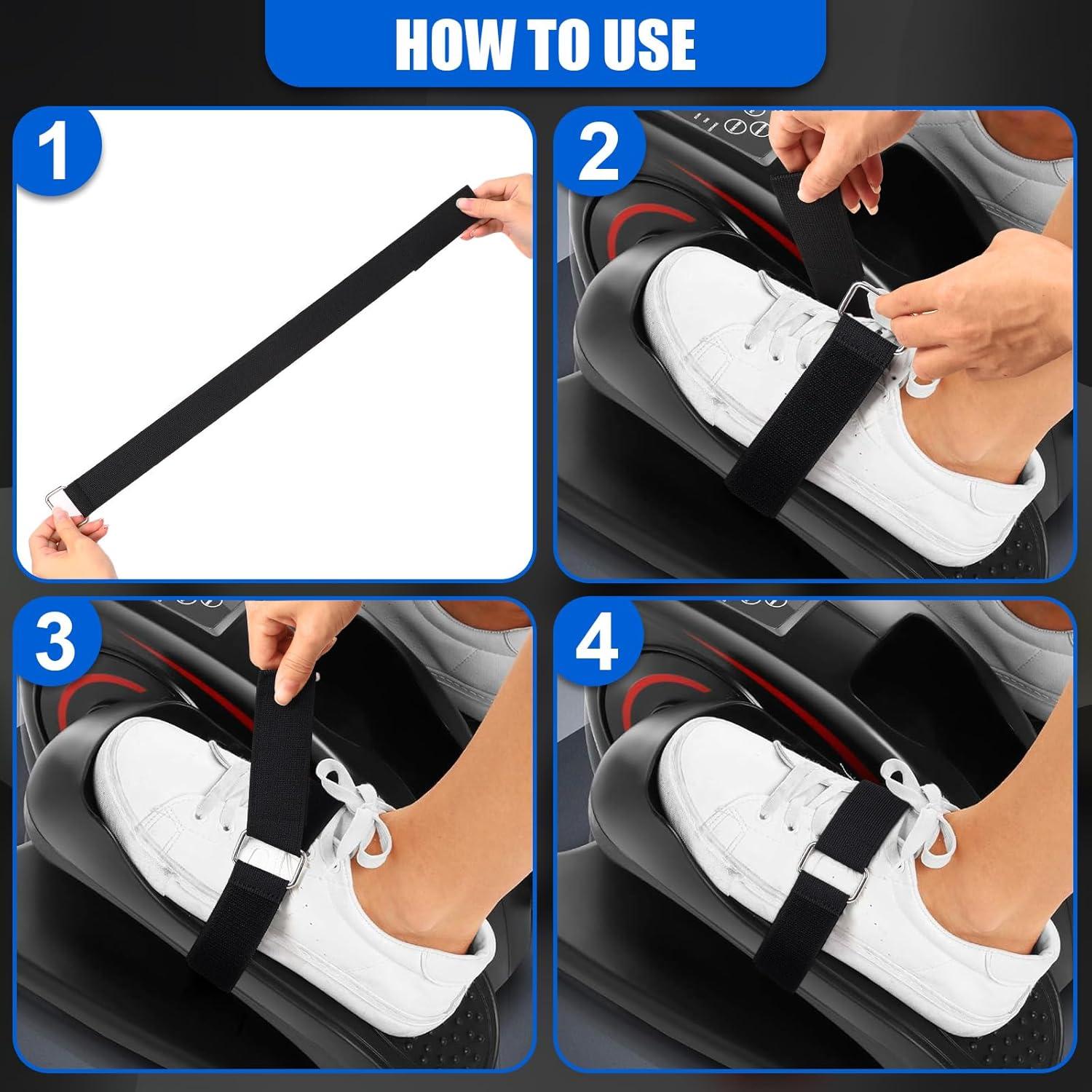 HOW TO USE

1

2

3

4