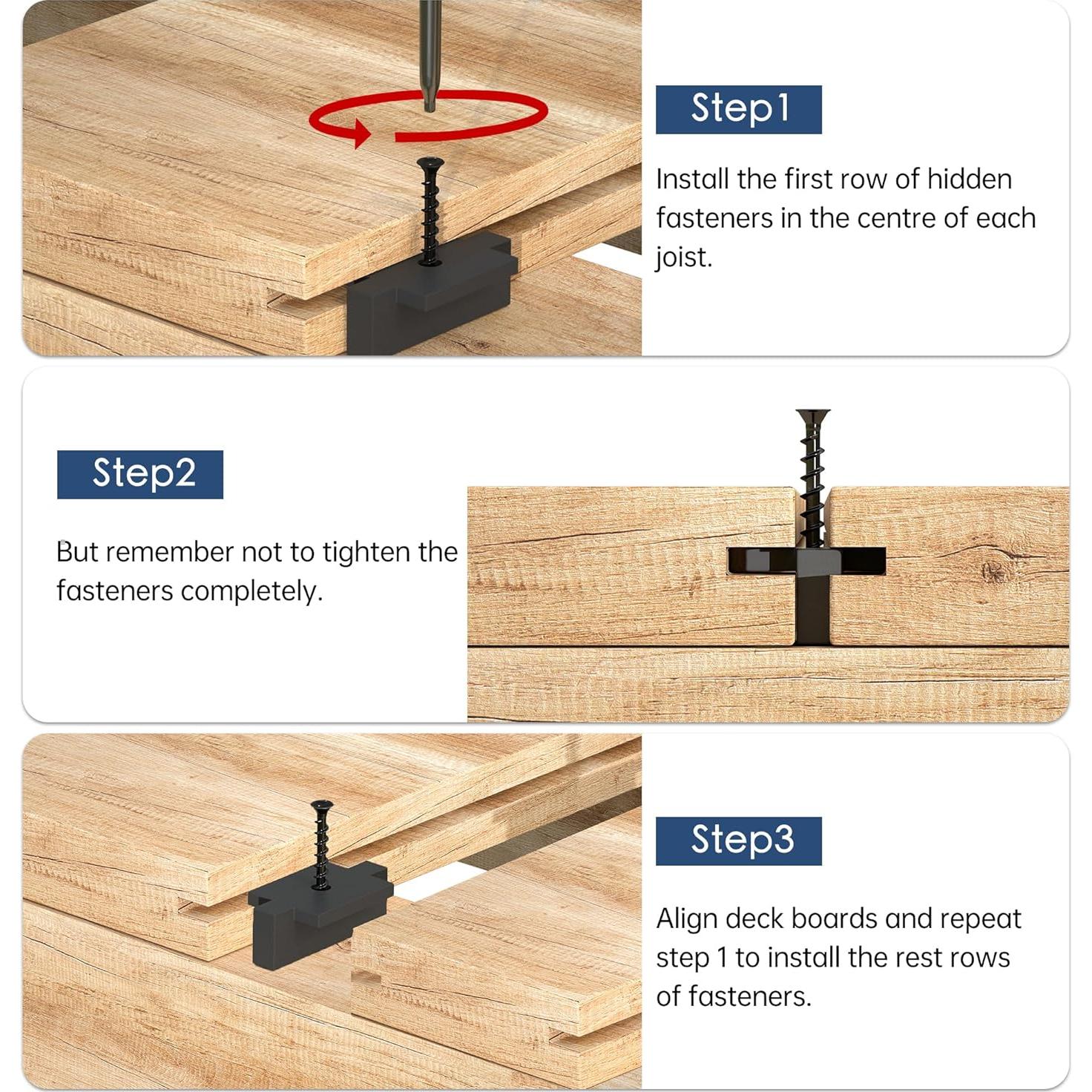 Step1

Install the first row of hidden fasteners in the centre of each joist.

Step2

But remember not to tighten the fasteners completely.

Step3

Align deck boards and repeat step 1 to install the rest rows of fasteners.