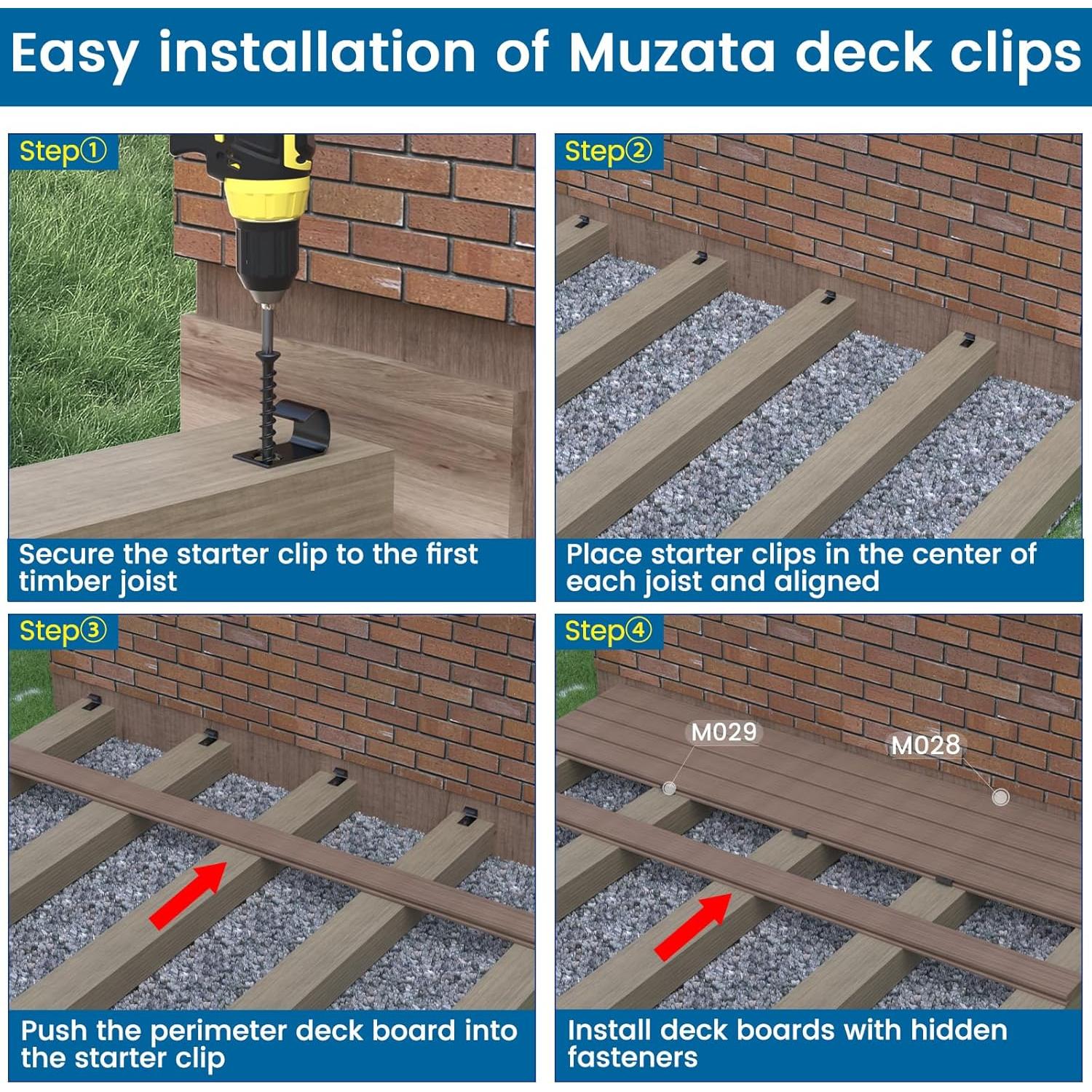 Easy installation of Muzata deck clips

Step①

Secure the starter clip to the first timber joist

Step②

Place starter clips in the center of each joist and aligned

Step③

Push the perimeter deck board into the starter clip

Step④

M029

M028

Install deck boards with hidden fasteners