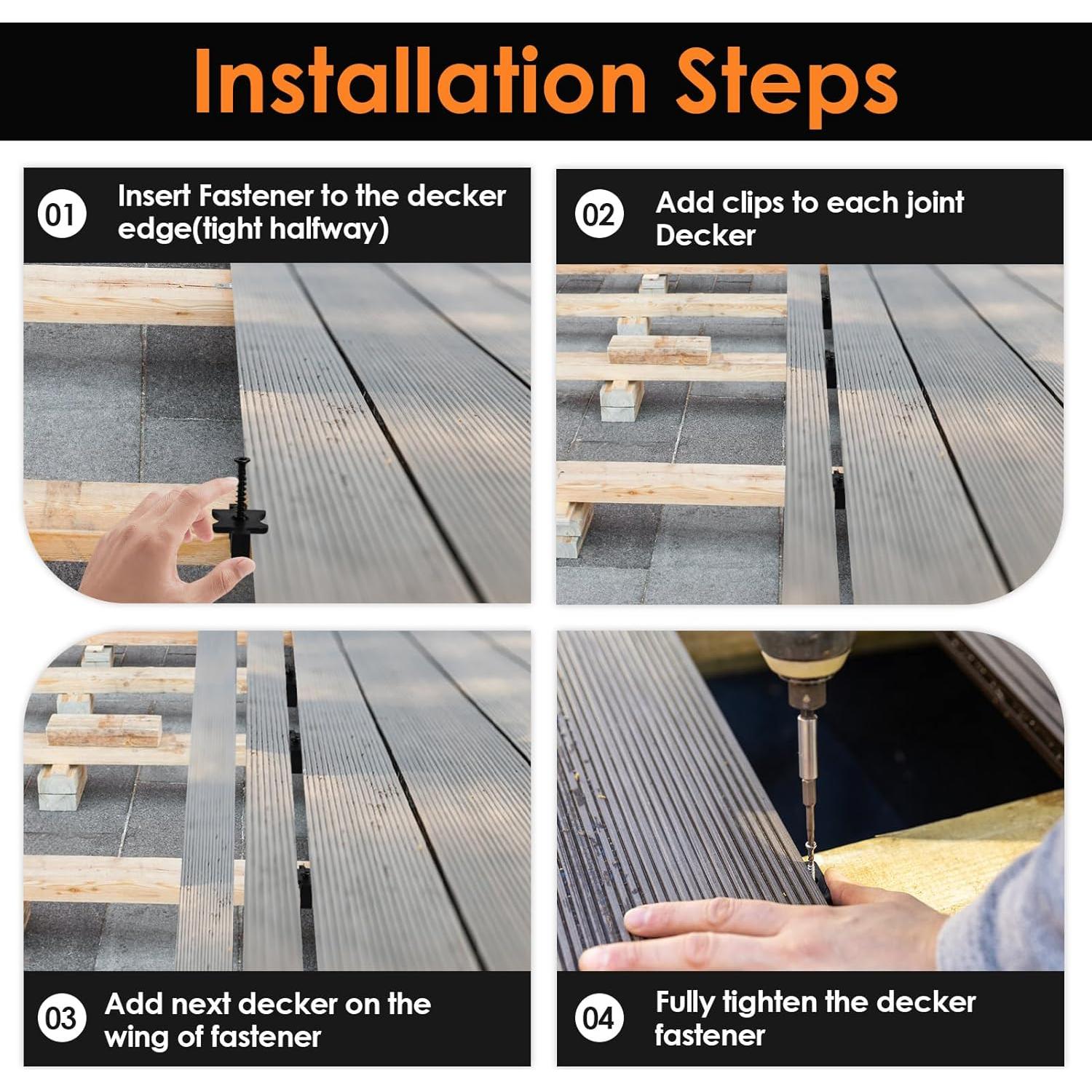 Installation Steps

01 Insert Fastener to the decker edge(tight halfway)

02 Add clips to each joint Decker

03 Add next decker on the wing of fastener

04 Fully tighten the decker fastener