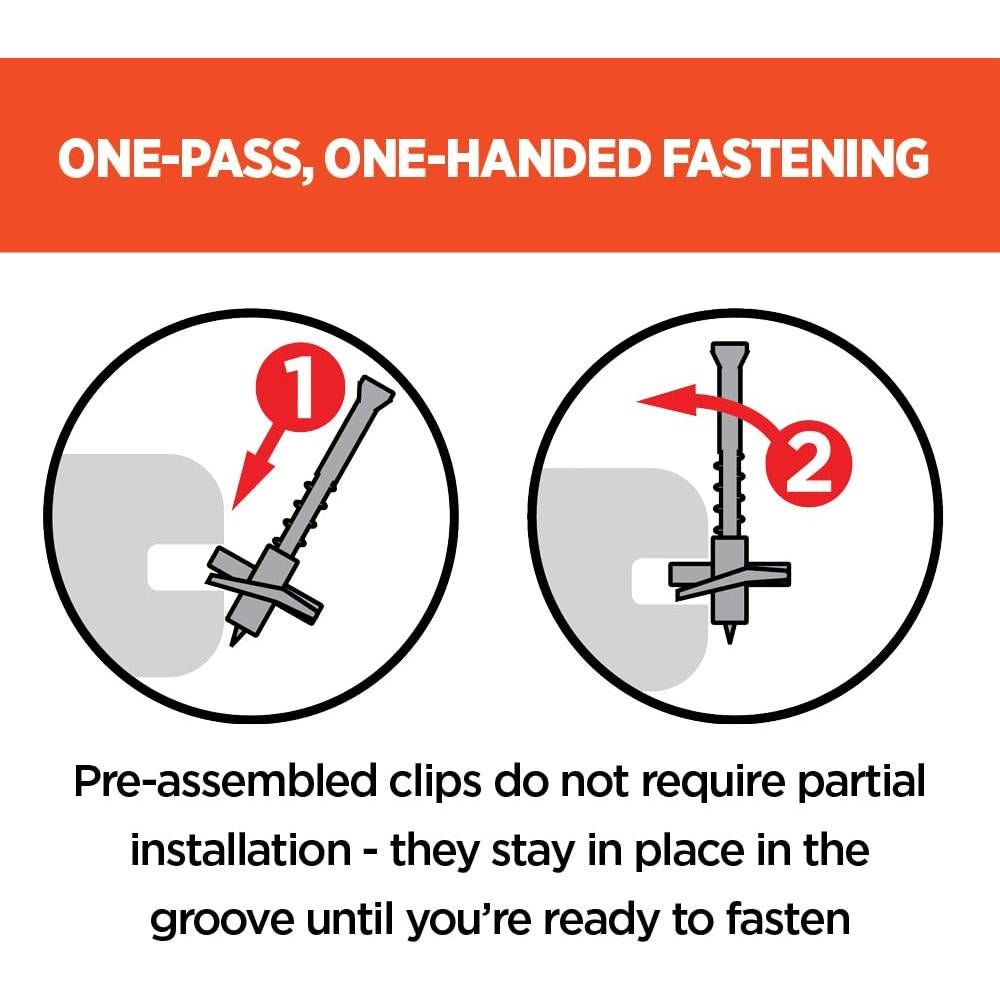 ONE-PASS, ONE-HANDED FASTENING

1

2

Pre-assembled clips do not require partial installation - they stay in place in the groove until you're ready to fasten